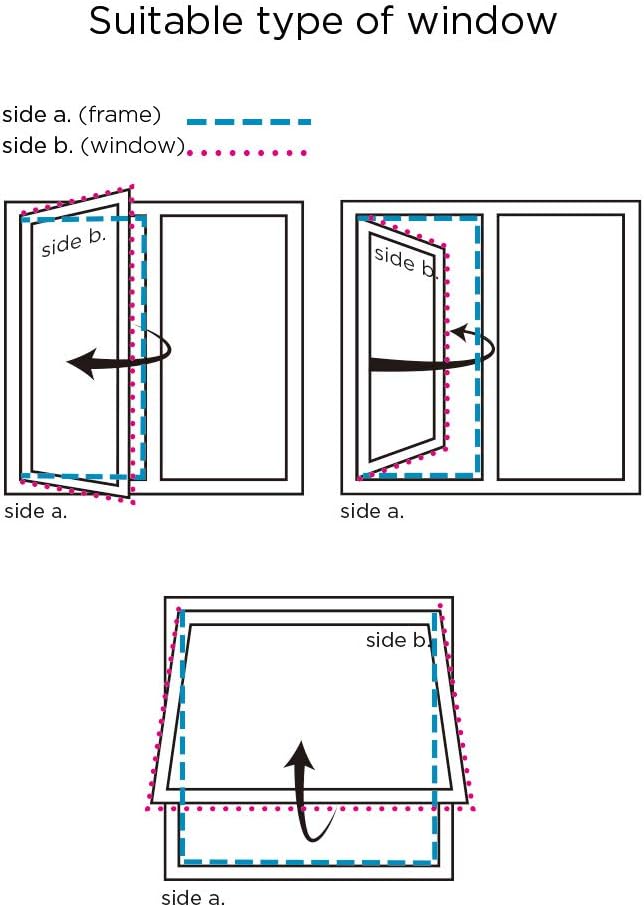 Suitable type of window

side a. (frame)
side b. (window)

side b.

side a.

side b.

side a.

side b.

side a.