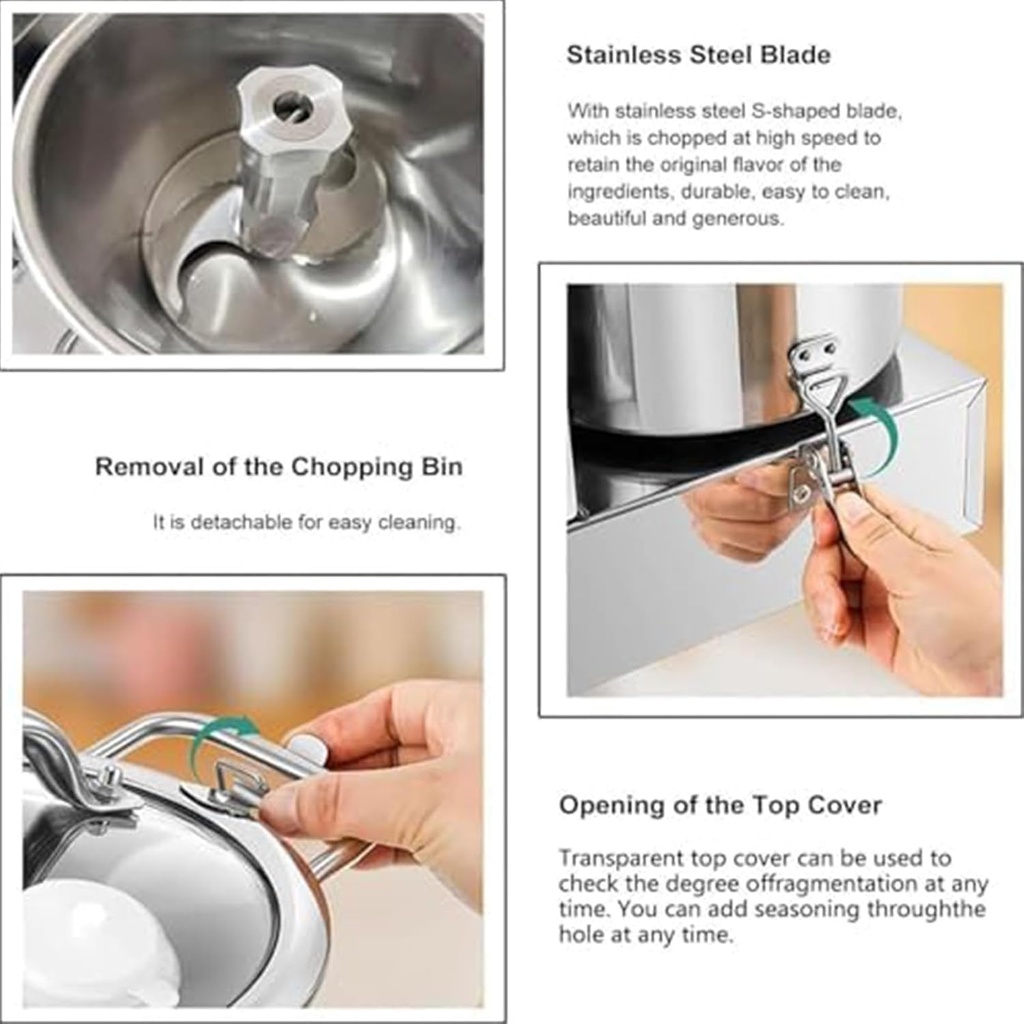 Stainless Steel Blade

With stainless steel S-shaped blade, which is chopped at high speed to retain the original flavor of the ingredients, durable, easy to clean, beautiful and generous.

Removal of the Chopping Bin

It is detachable for easy cleaning.

Opening of the Top Cover

Transparent top cover can be used to check the degree offragmentation at any time. You can add seasoning throughthe hole at any time.