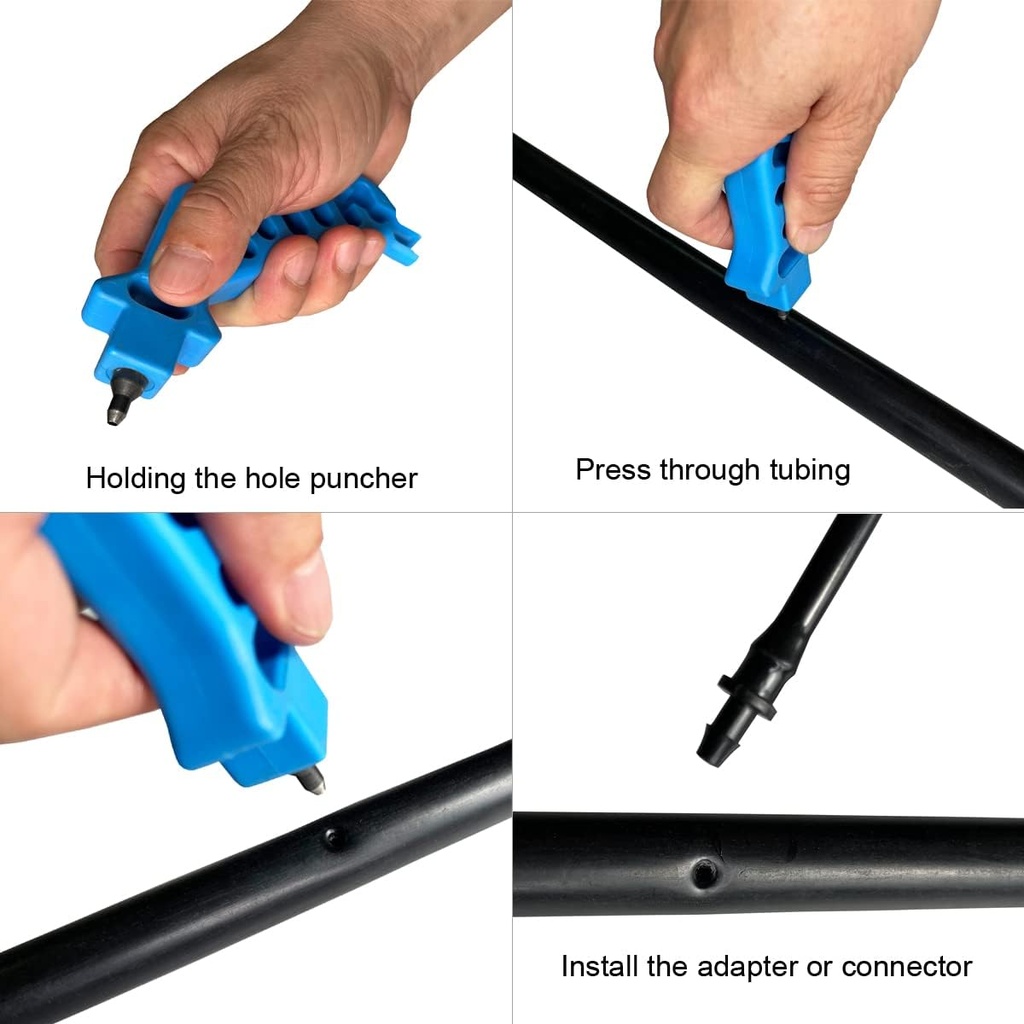 Holding the hole puncher

Press through tubing

Install the adapter or connector