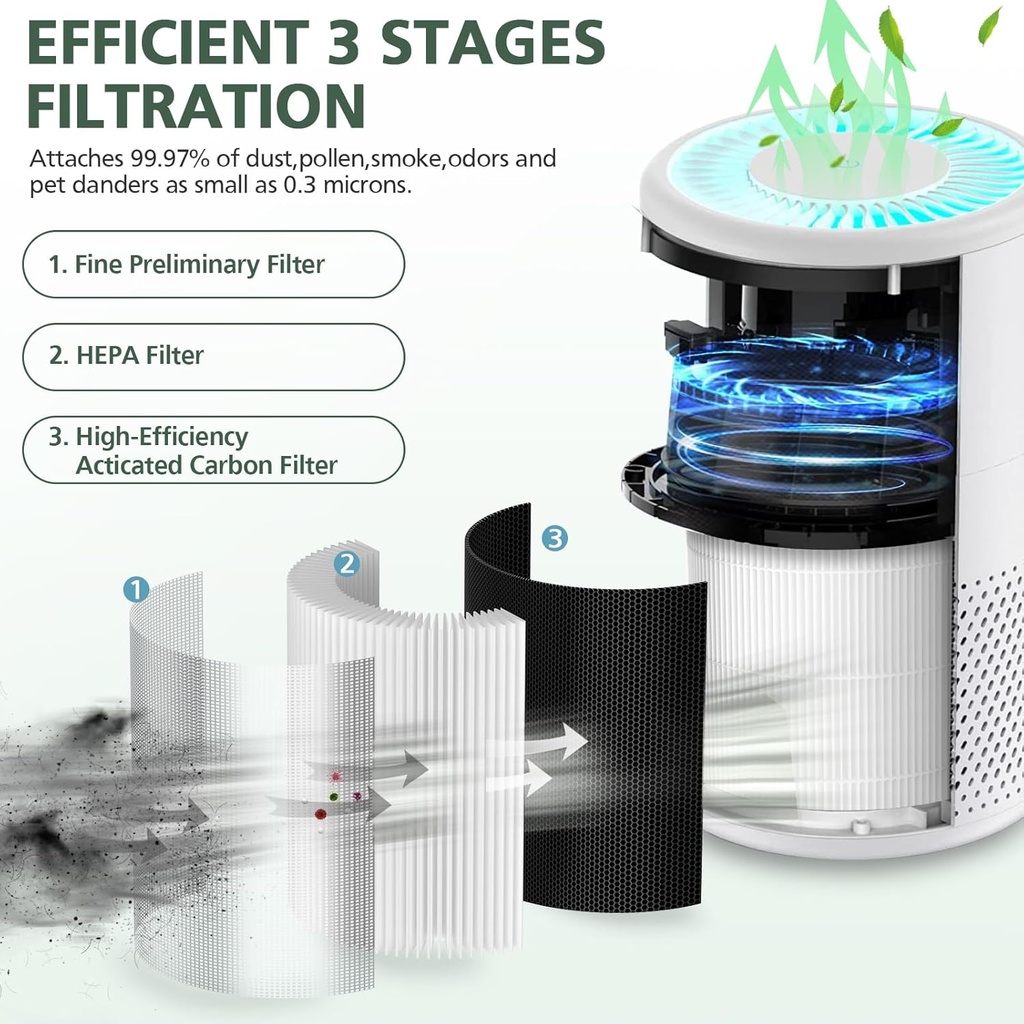 EFFICIENT 3 STAGES FILTRATION

Attaches 99.97% of dust,pollen,smoke,odors and pet danders as small as 0.3 microns.

1. Fine Preliminary Filter

2. HEPA Filter

3. High-Efficiency Acticated Carbon Filter

1

2

3