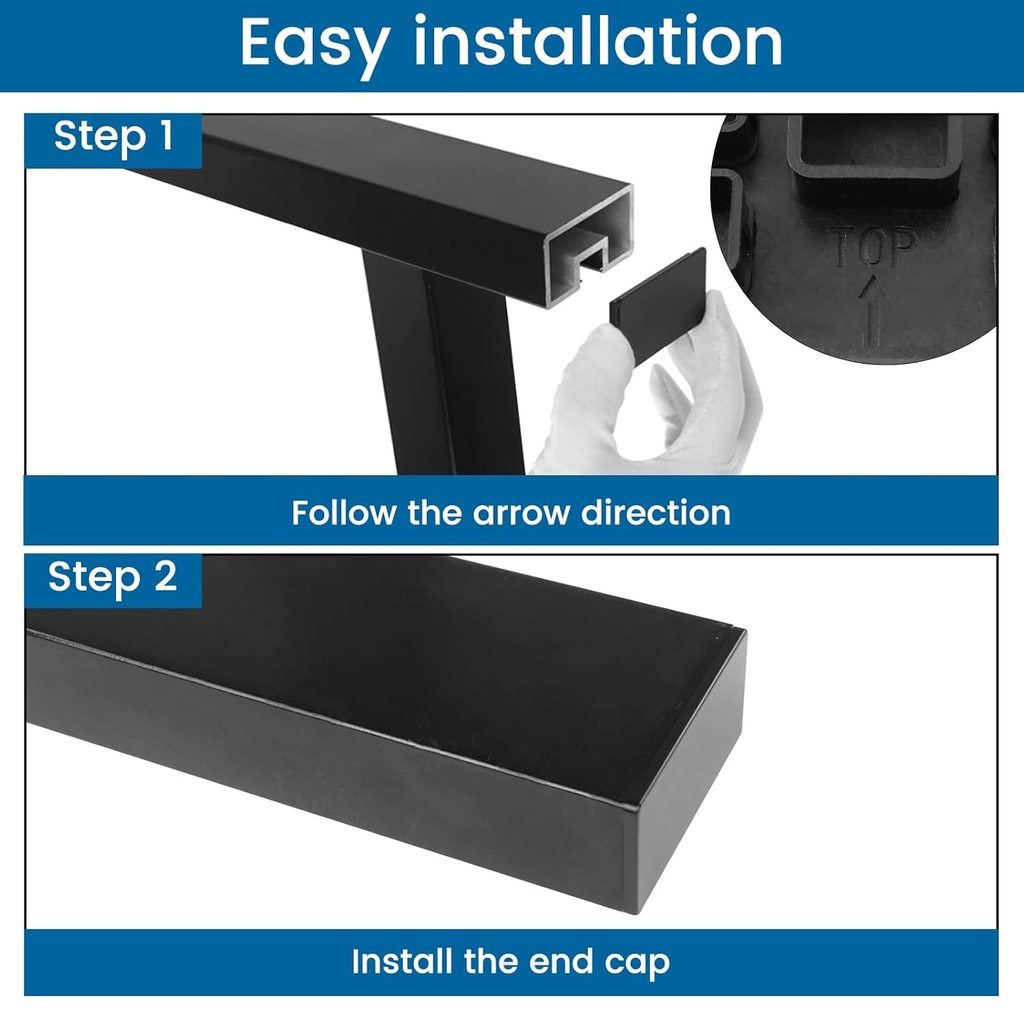 Easy installation

Step 1

TOP

Follow the arrow direction

Step 2

Install the end cap