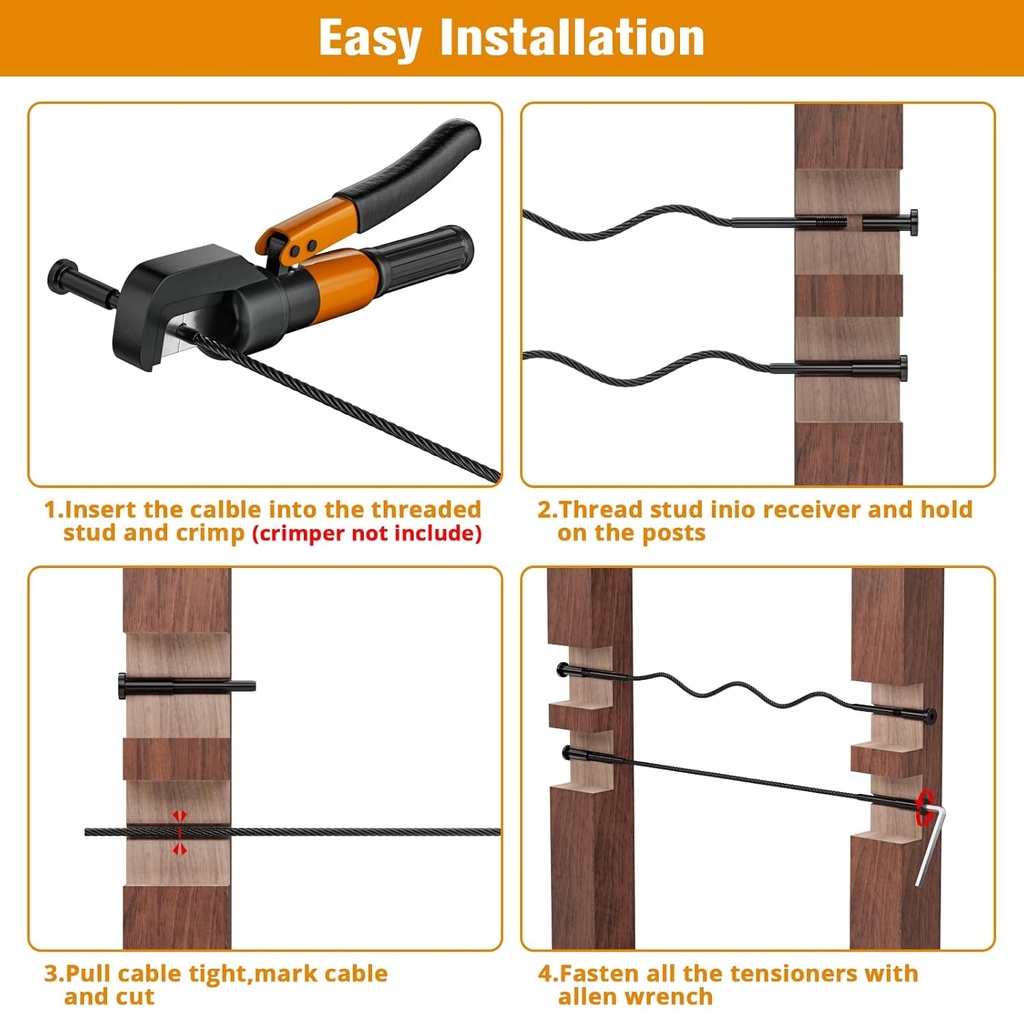 Easy Installation

1.Insert the calble into the threaded stud and crimp (crimper not include)

2.Thread stud inio receiver and hold on the posts

3.Pull cable tight,mark cable and cut

4.Fasten all the tensioners with allen wrench