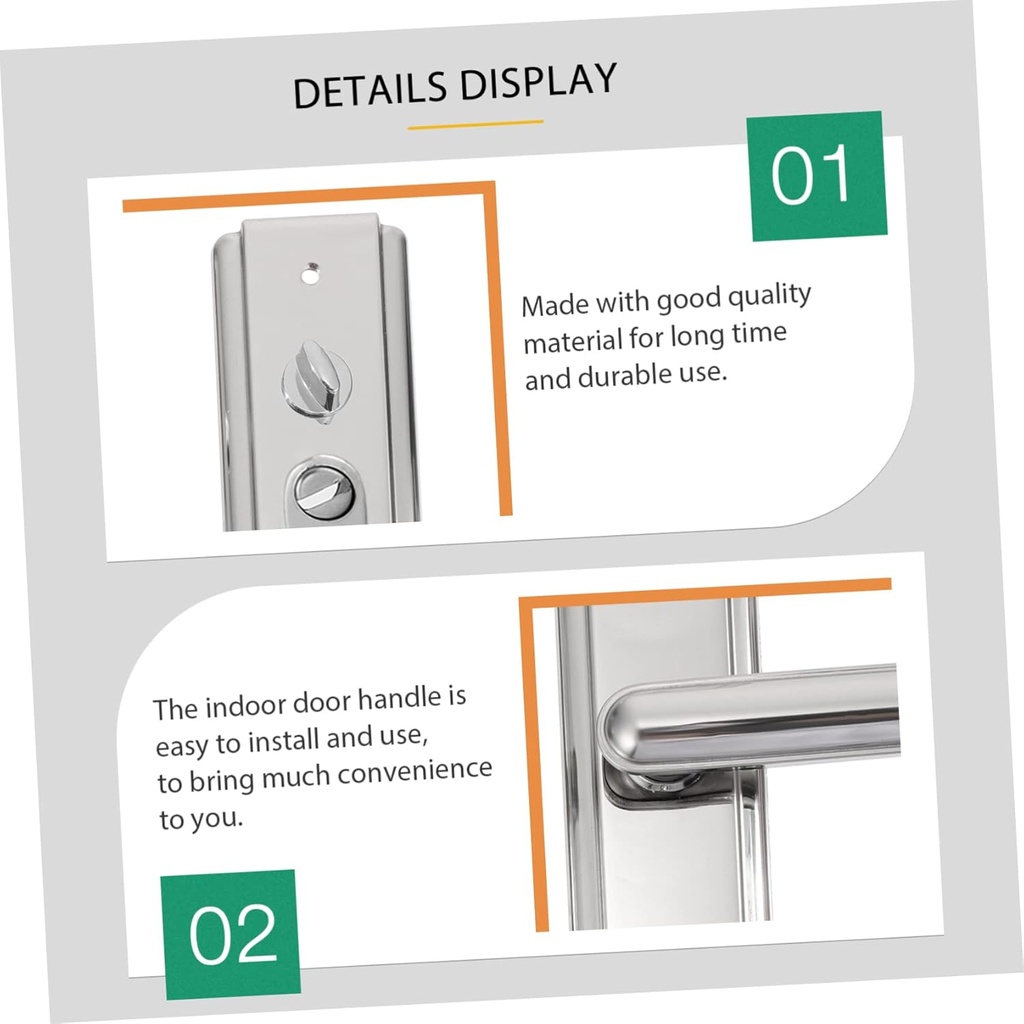 DETAILS DISPLAY

01

Made with good quality material for long time and durable use.

The indoor door handle is easy to install and use, to bring much convenience to you.

02