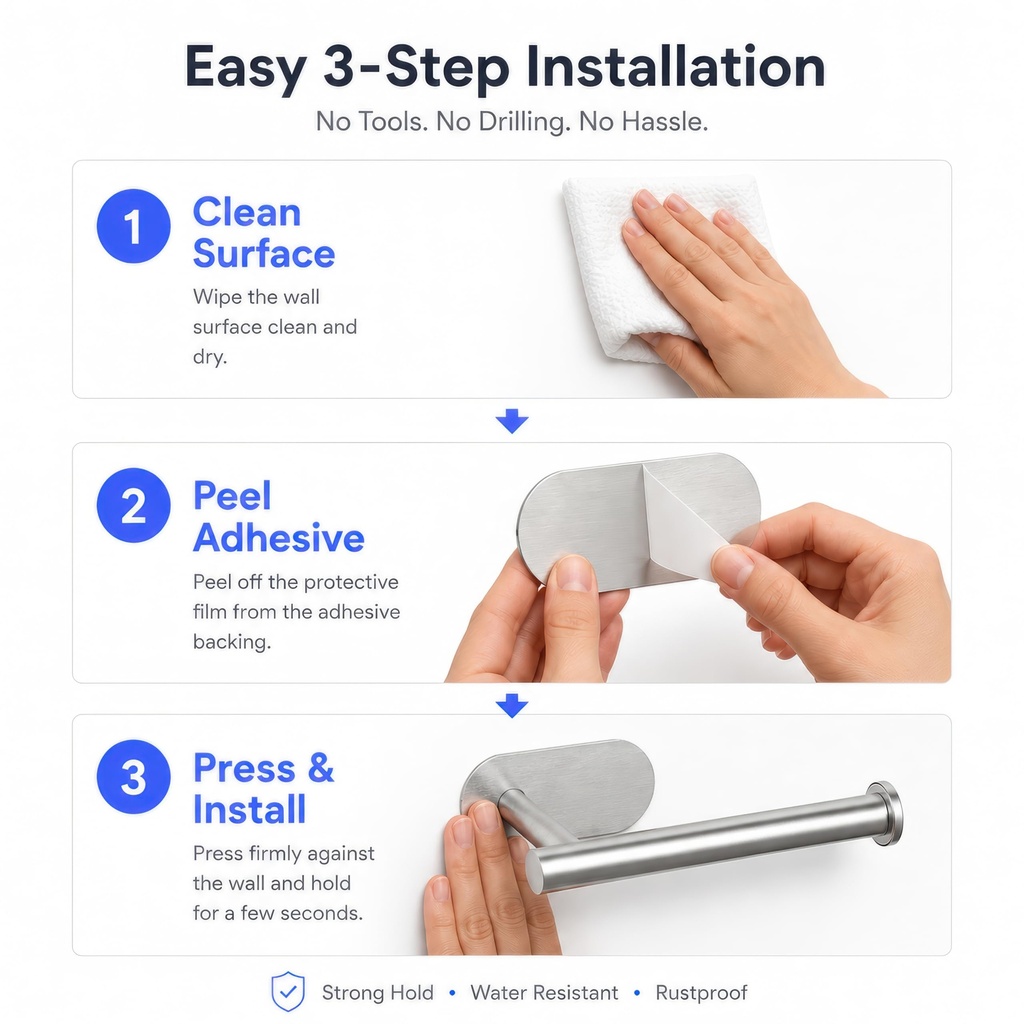 Easy 3-Step Installation
No Tools. No Drilling. No Hassle.

1 Clean Surface
Wipe the wall surface clean and dry.

2 Peel Adhesive
Peel off the protective film from the adhesive backing.

3 Press & Install
Press firmly against the wall and hold for a few seconds.

Strong Hold • Water Resistant • Rustproof