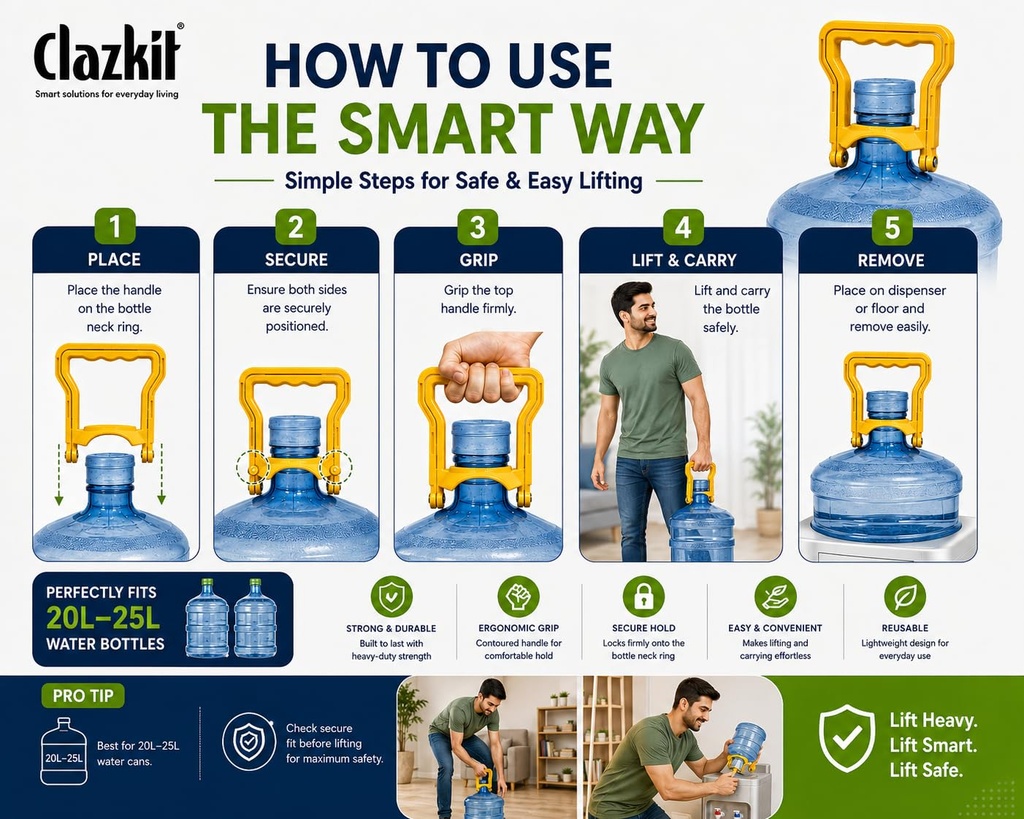 Clazkit®
Smart solutions for everyday living

HOW TO USE
THE SMART WAY
Simple Steps for Safe & Easy Lifting

1
PLACE
Place the handle on the bottle neck ring.

2
SECURE
Ensure both sides are securely positioned.

3
GRIP
Grip the top handle firmly.

4
LIFT & CARRY
Lift and carry the bottle safely.

5
REMOVE
Place on dispenser or floor and remove easily.

PERFECTLY FITS
20L–25L
WATER BOTTLES

STRONG & DURABLE
Built to last with heavy-duty strength

ERGONOMIC GRIP
Contoured handle for comfortable hold

SECURE HOLD
Locks firmly onto the bottle neck ring

EASY & CONVENIENT
Makes lifting and carrying effortless

REUSABLE
Lightweight design for everyday use

PRO TIP
20L–25L
Best for 20L–25L water cans.

Check secure fit before lifting for maximum safety.

Lift Heavy.
Lift Smart.
Lift Safe.