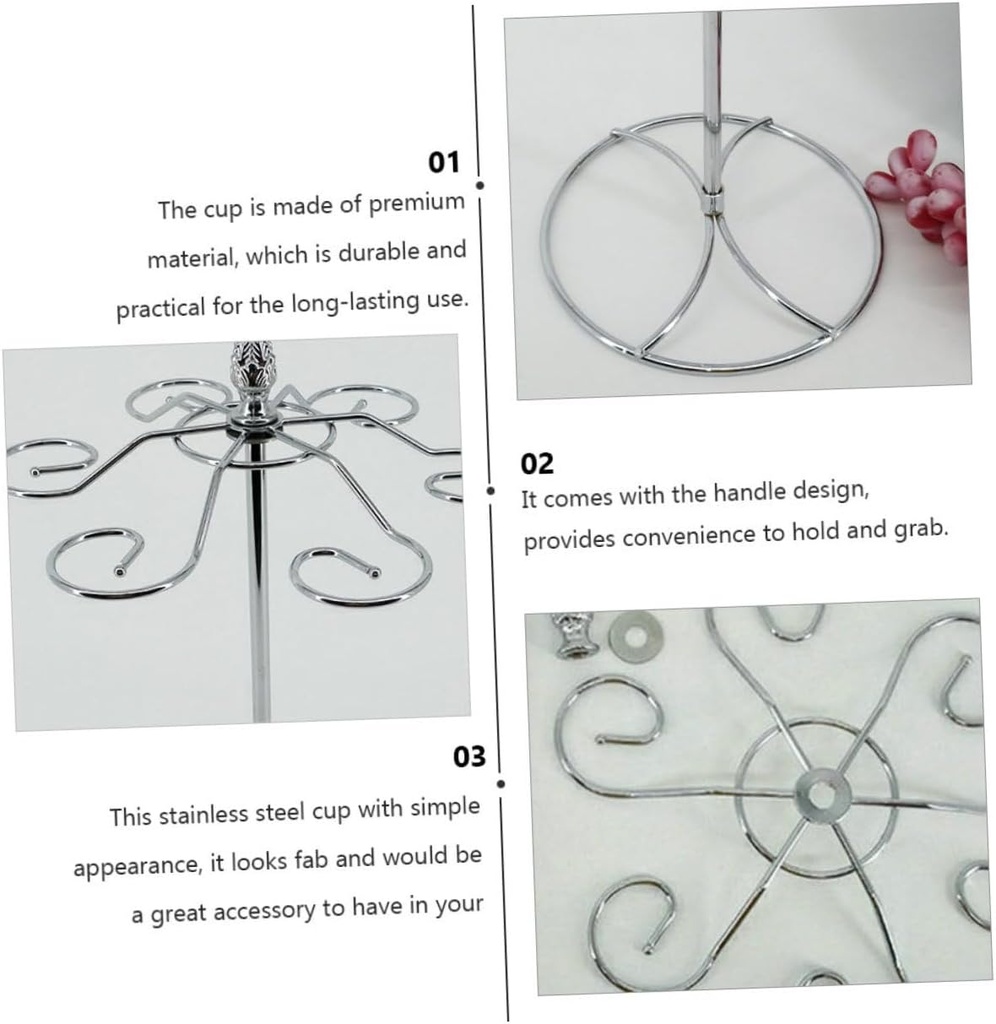 01

The cup is made of premium material, which is durable and practical for the long-lasting use.

02

It comes with the handle design, provides convenience to hold and grab.

03

This stainless steel cup with simple appearance, it looks fab and would be a great accessory to have in your