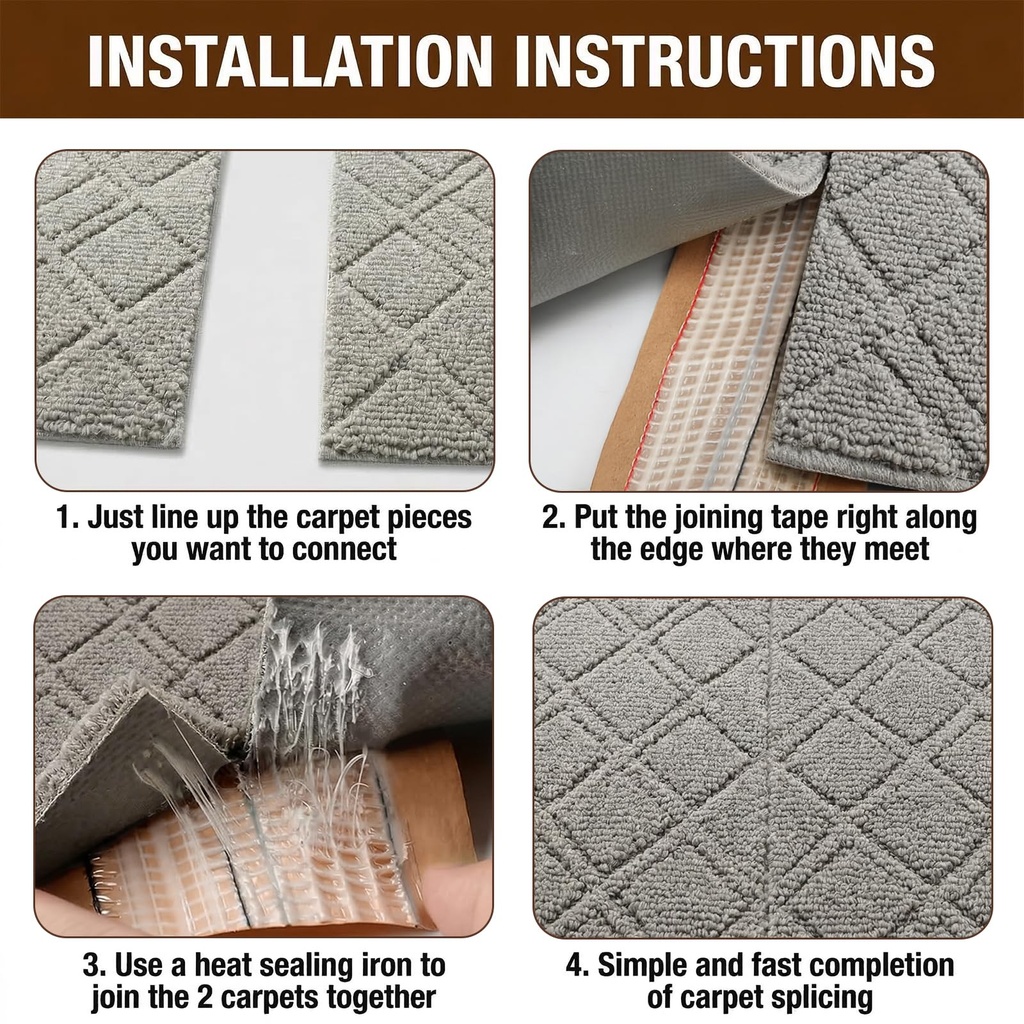 INSTALLATION INSTRUCTIONS

1. Just line up the carpet pieces you want to connect

2. Put the joining tape right along the edge where they meet

3. Use a heat sealing iron to join the 2 carpets together

4. Simple and fast completion of carpet splicing