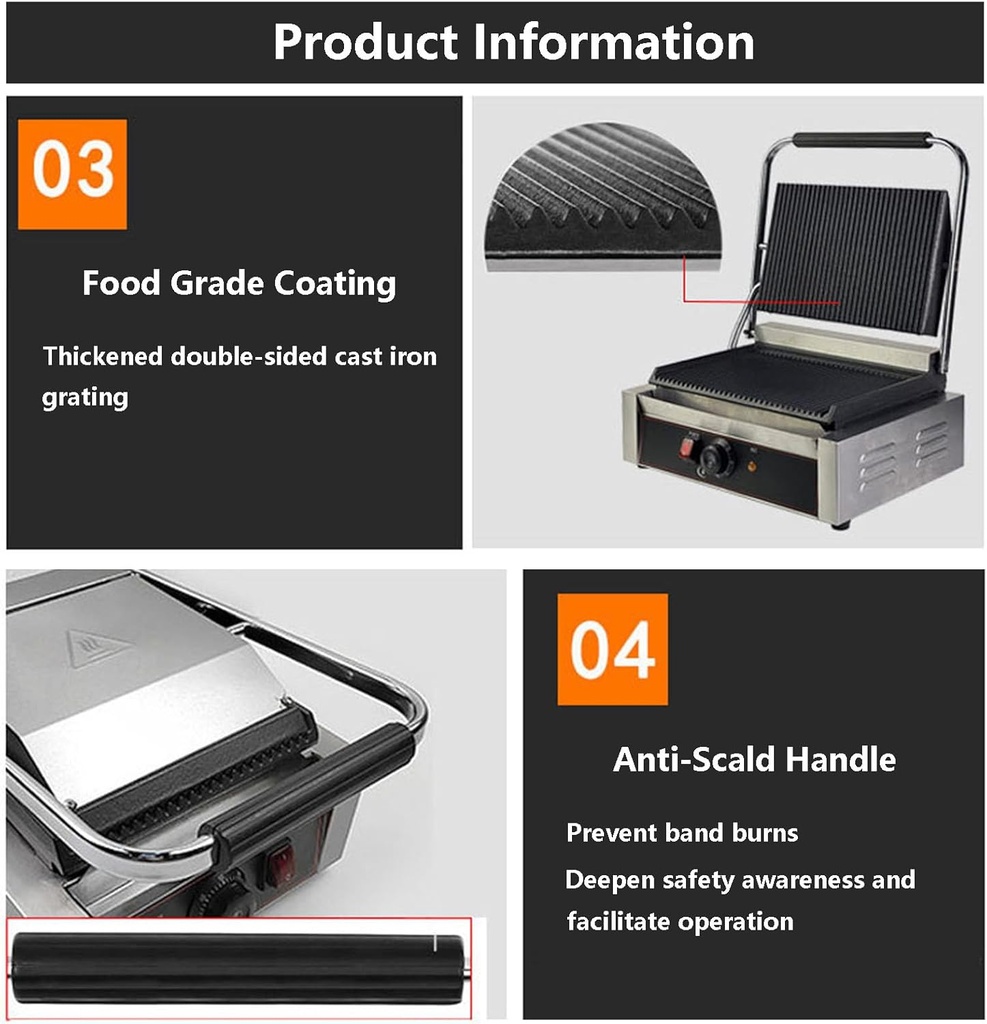 Product Information

03

Food Grade Coating

Thickened double-sided cast iron grating

04

Anti-Scald Handle

Prevent band burns

Deepen safety awareness and facilitate operation