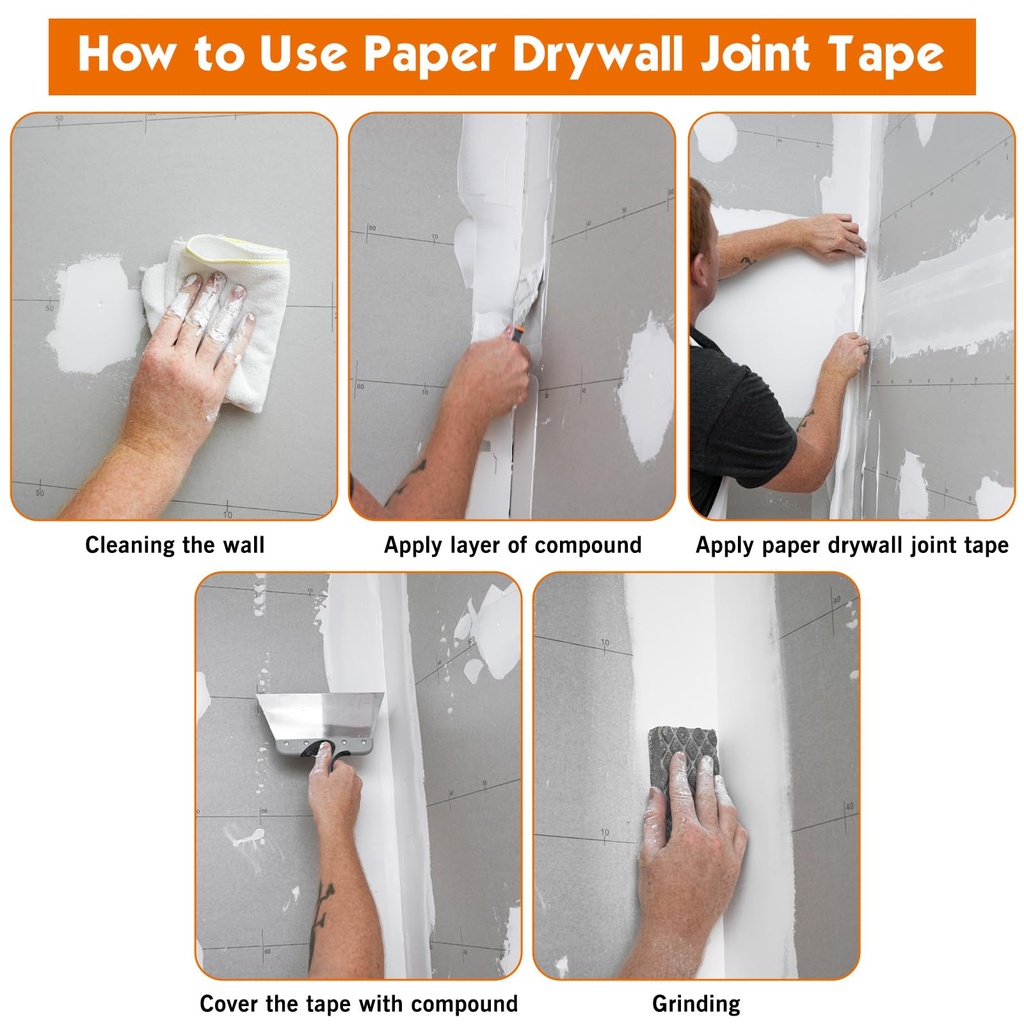 How to Use Paper Drywall Joint Tape

Cleaning the wall

Apply layer of compound

Apply paper drywall joint tape

Cover the tape with compound

Grinding