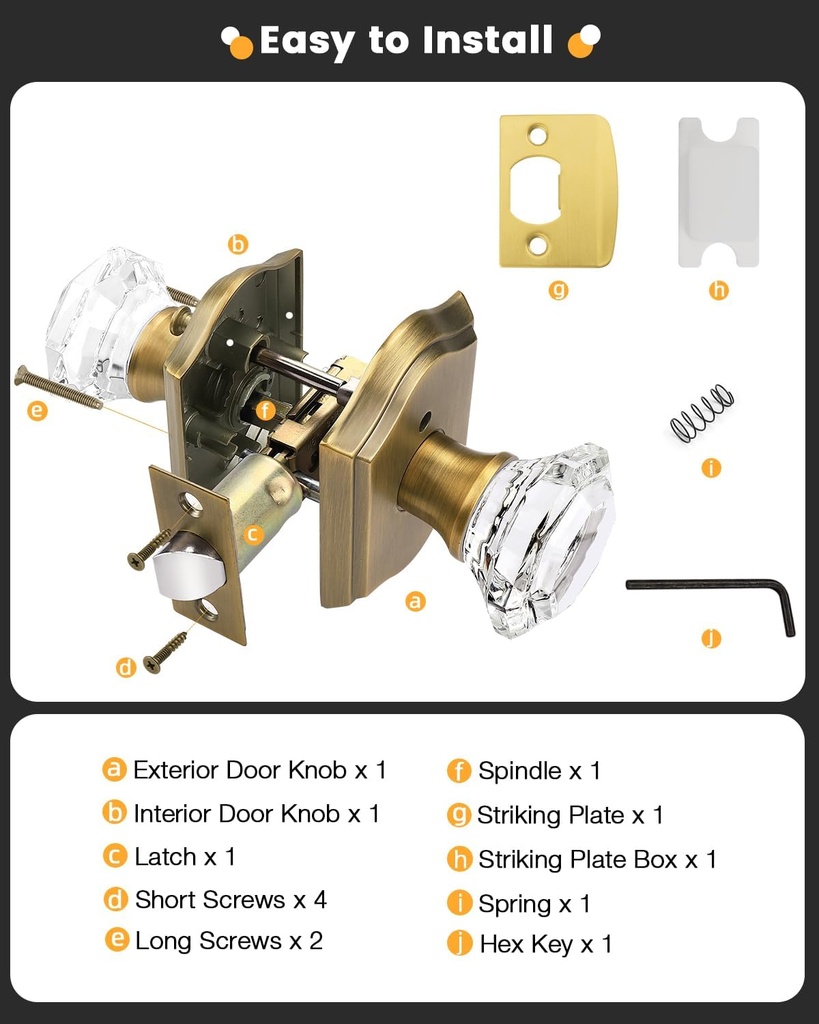 Easy to Install

b
g
h
e
f
i
c
a
j
d

a Exterior Door Knob x 1
b Interior Door Knob x 1
c Latch x 1
d Short Screws x 4
e Long Screws x 2

f Spindle x 1
g Striking Plate x 1
h Striking Plate Box x 1
i Spring x 1
j Hex Key x 1