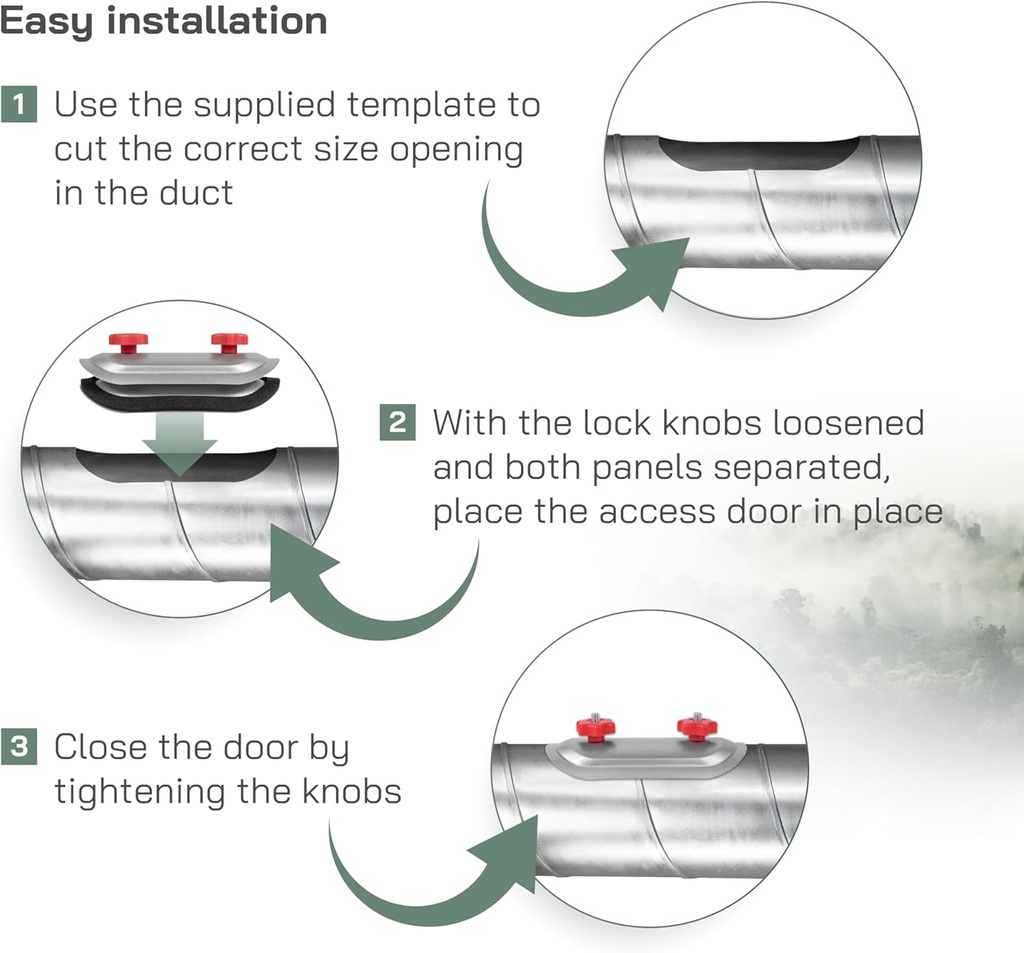 Easy installation

1 Use the supplied template to cut the correct size opening in the duct

2 With the lock knobs loosened and both panels separated, place the access door in place

3 Close the door by tightening the knobs