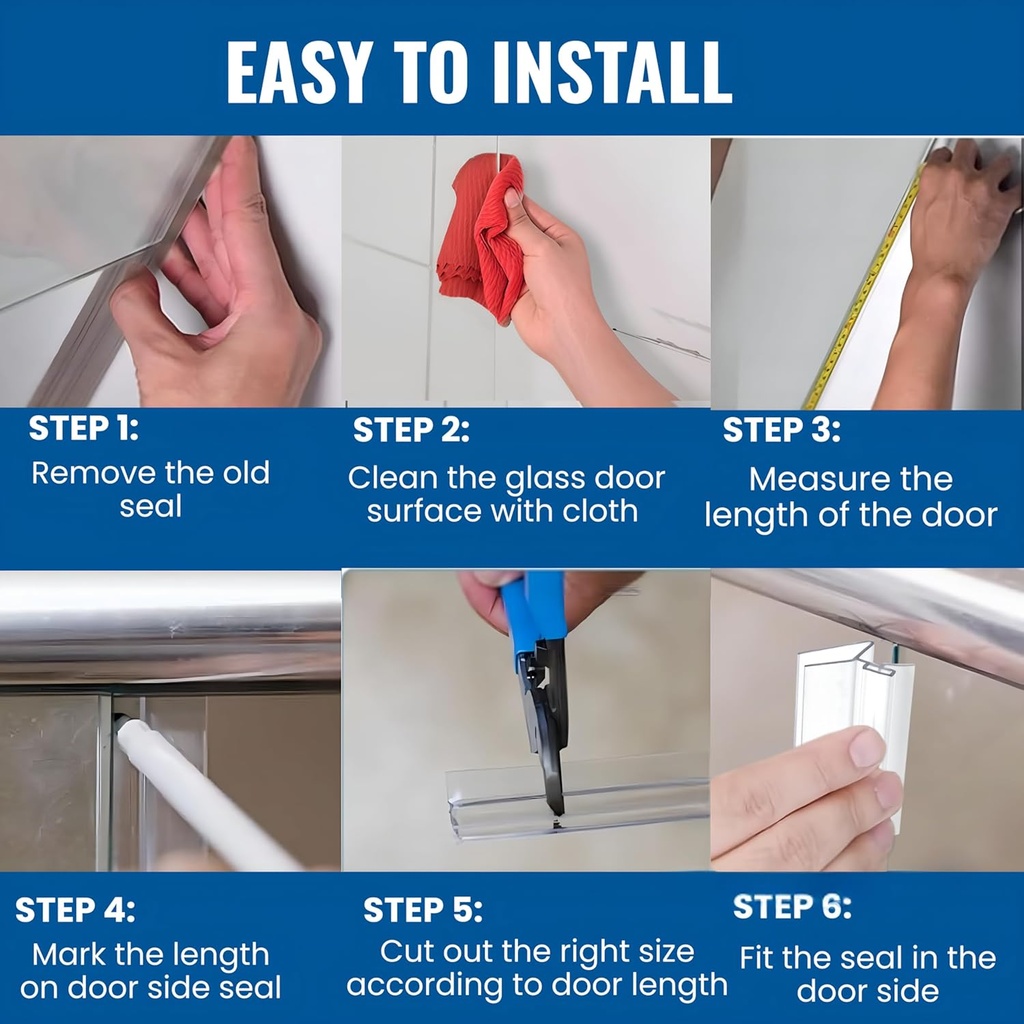 EASY TO INSTALL

STEP 1:
Remove the old seal

STEP 2:
Clean the glass door surface with cloth

STEP 3:
Measure the length of the door

STEP 4:
Mark the length on door side seal

STEP 5:
Cut out the right size according to door length

STEP 6:
Fit the seal in the door side