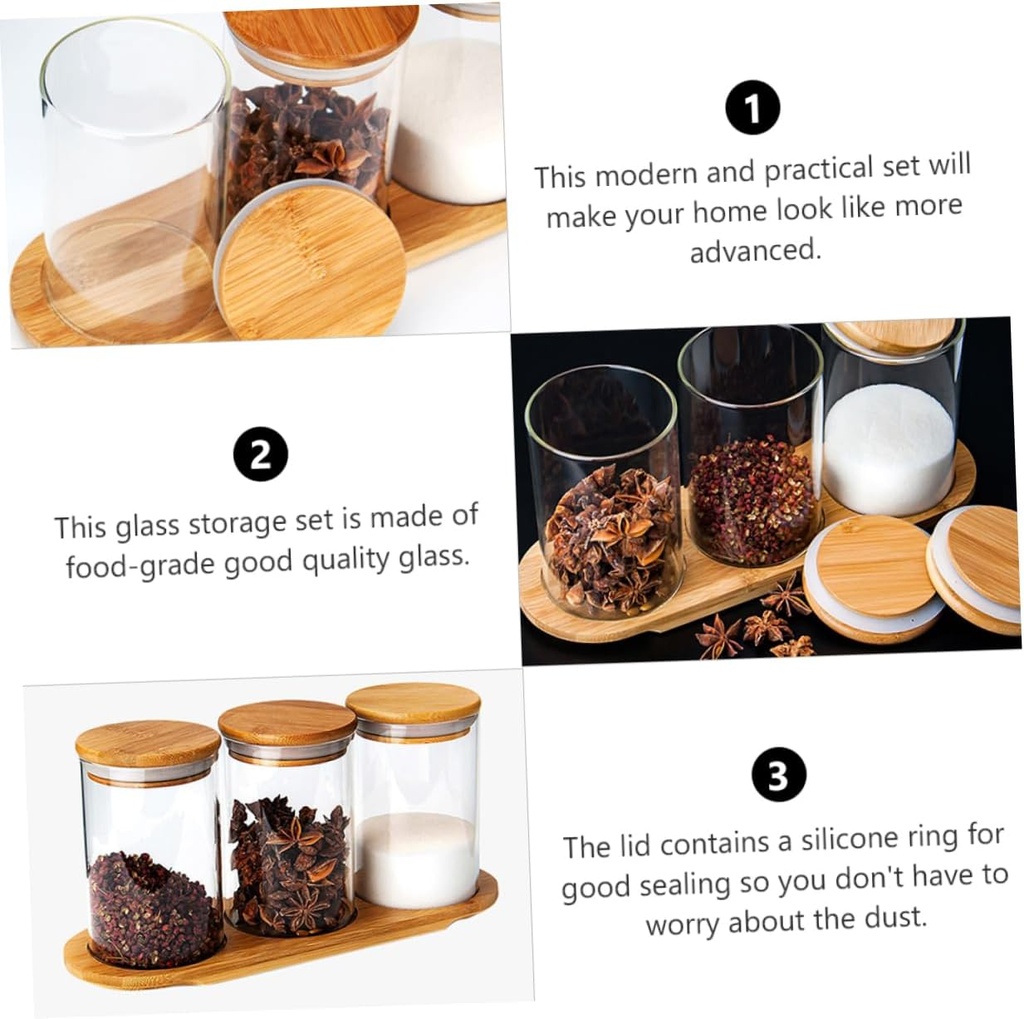 1

This modern and practical set will make your home look like more advanced.

2

This glass storage set is made of food-grade good quality glass.

3

The lid contains a silicone ring for good sealing so you don't have to worry about the dust.