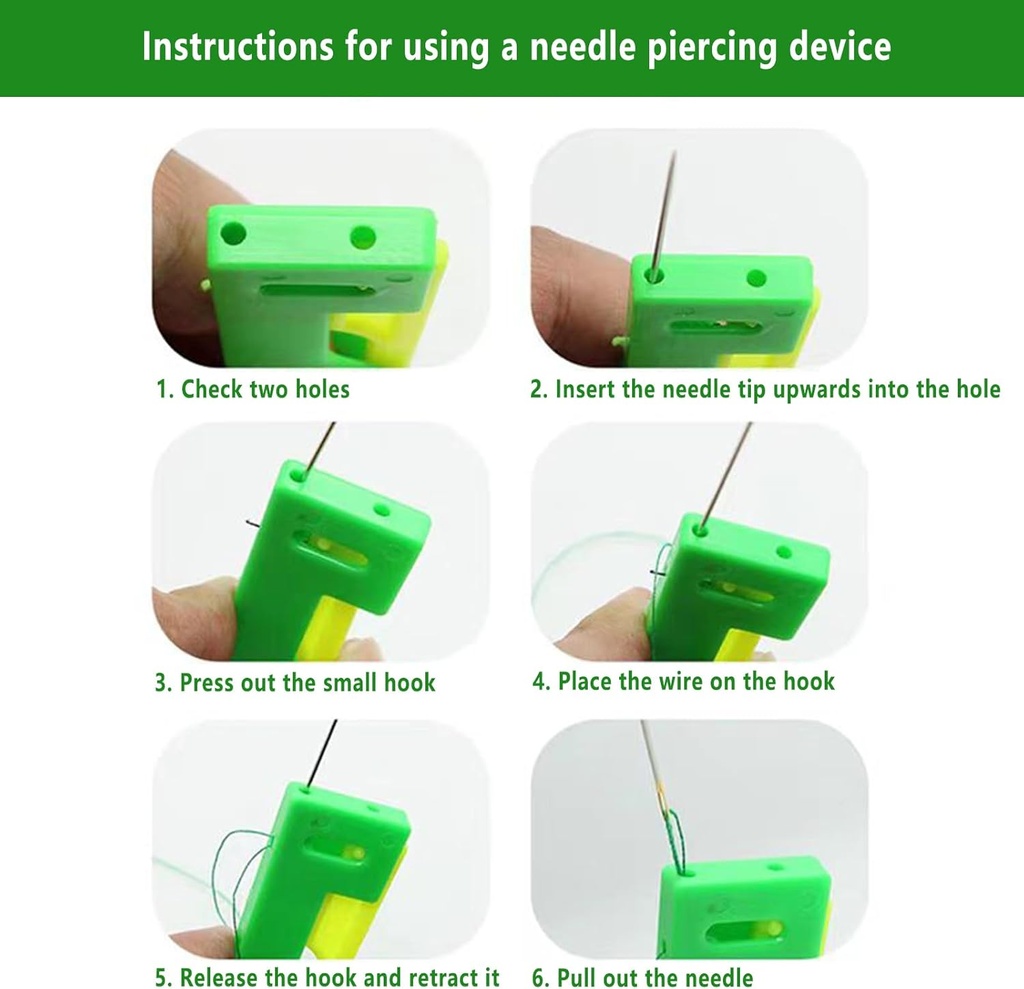 Instructions for using a needle piercing device

1. Check two holes

2. Insert the needle tip upwards into the hole

3. Press out the small hook

4. Place the wire on the hook

5. Release the hook and retract it

6. Pull out the needle