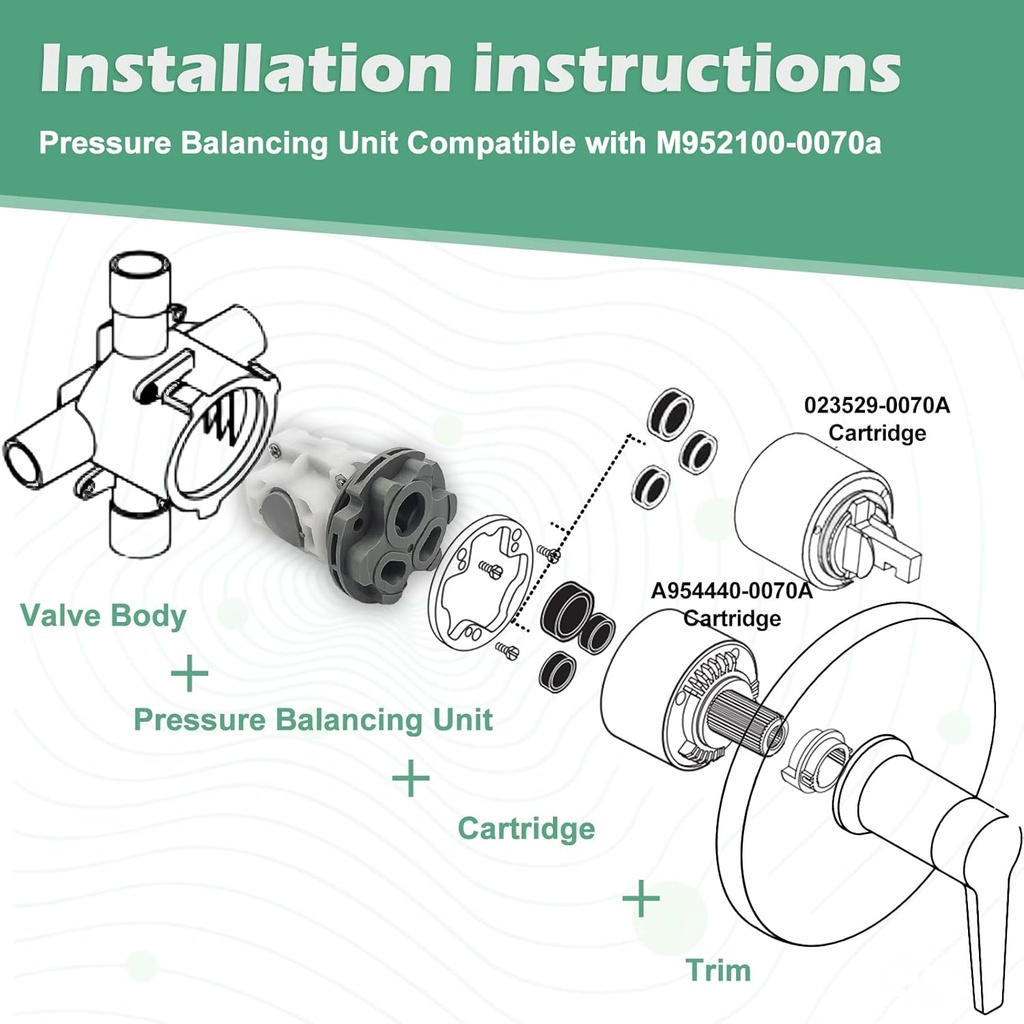 Installation instructions

Pressure Balancing Unit Compatible with M952100-0070a

023529-0070A Cartridge

A954440-0070A Cartridge

Valve Body

+

Pressure Balancing Unit

+

Cartridge

+

Trim