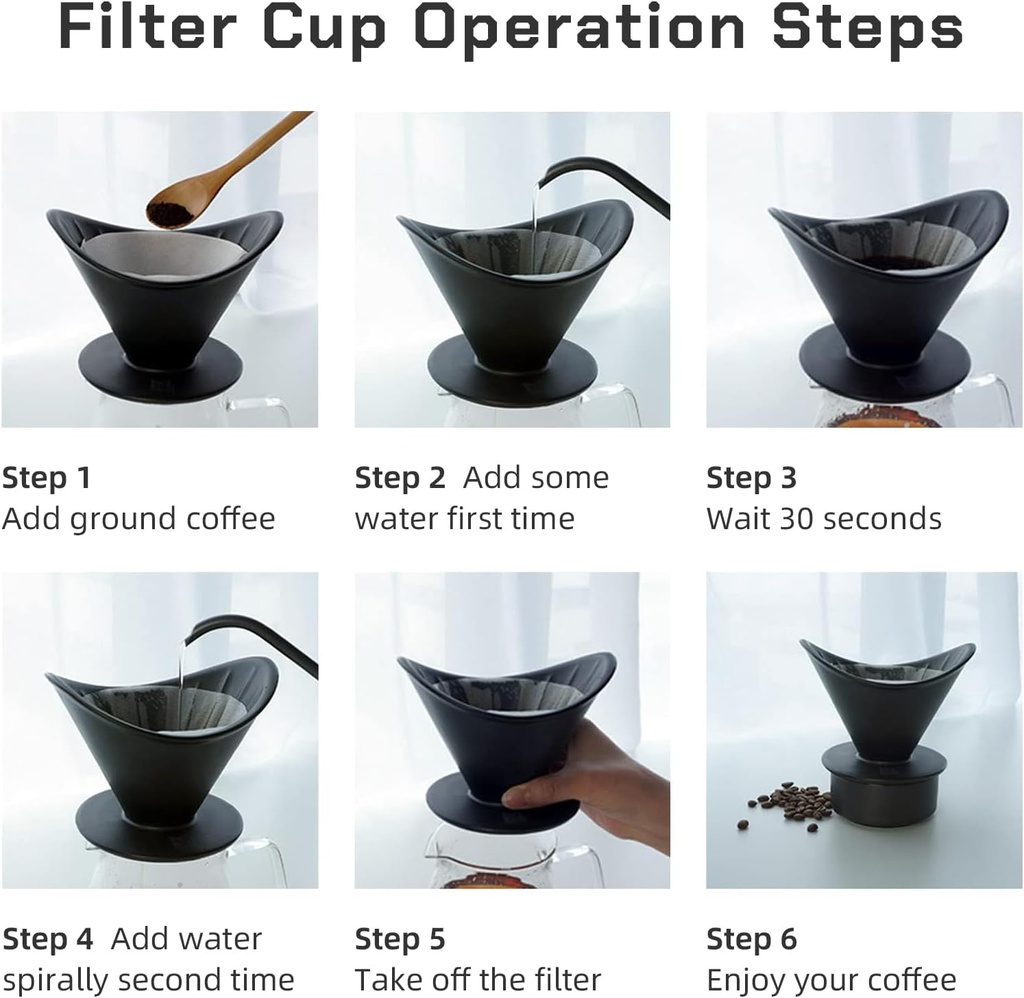 Filter Cup Operation Steps

Step 1
Add ground coffee

Step 2 Add some water first time

Step 3
Wait 30 seconds

Step 4 Add water spirally second time

Step 5
Take off the filter

Step 6
Enjoy your coffee