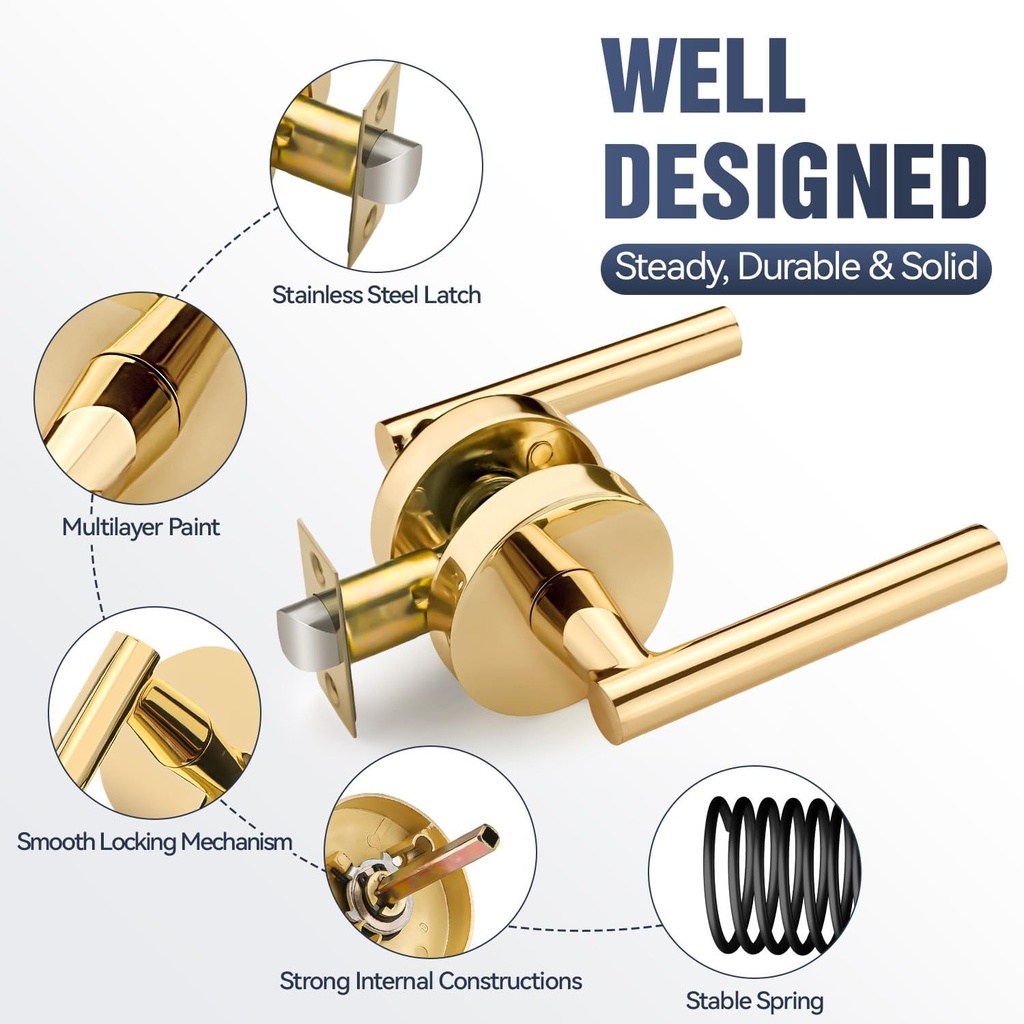 WELL DESIGNED
Steady, Durable & Solid

Stainless Steel Latch

Multilayer Paint

Smooth Locking Mechanism

Strong Internal Constructions

Stable Spring