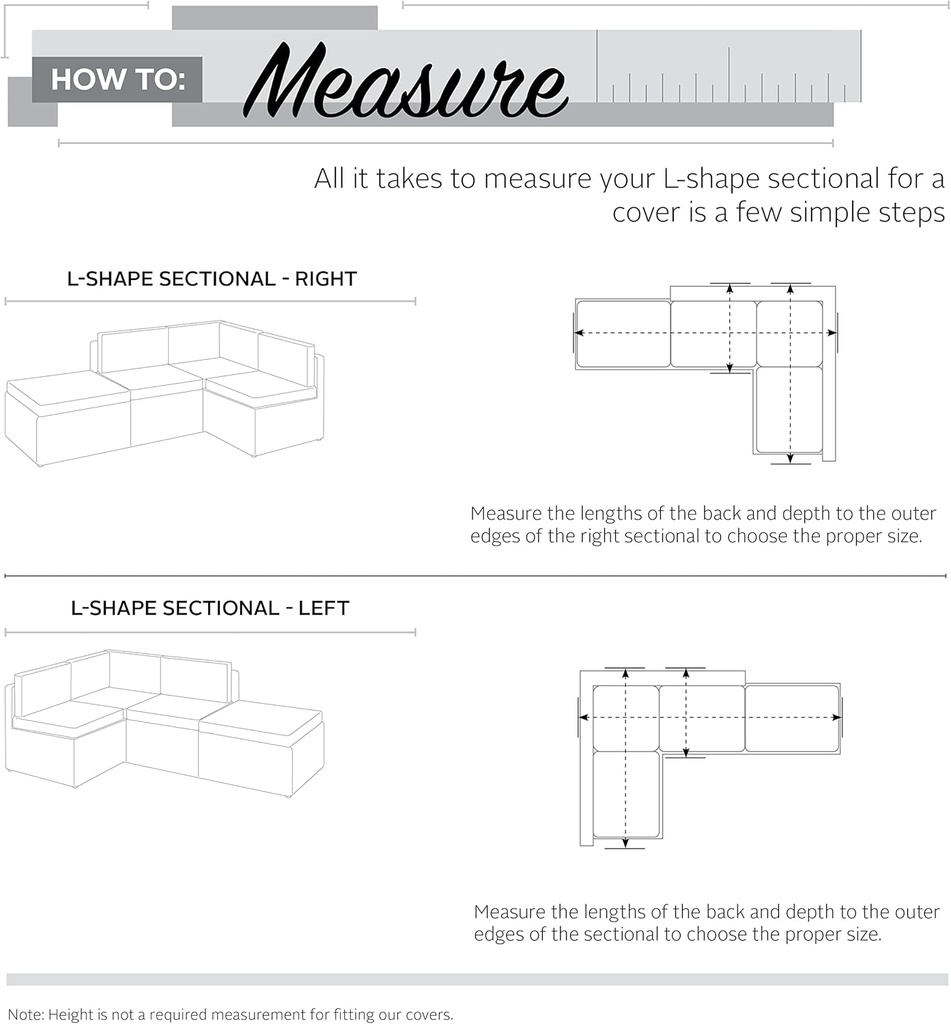 HOW TO: Measure

All it takes to measure your L-shape sectional for a cover is a few simple steps

L-SHAPE SECTIONAL - RIGHT

Measure the lengths of the back and depth to the outer edges of the right sectional to choose the proper size.

L-SHAPE SECTIONAL - LEFT

Measure the lengths of the back and depth to the outer edges of the sectional to choose the proper size.

Note: Height is not a required measurement for fitting our covers.