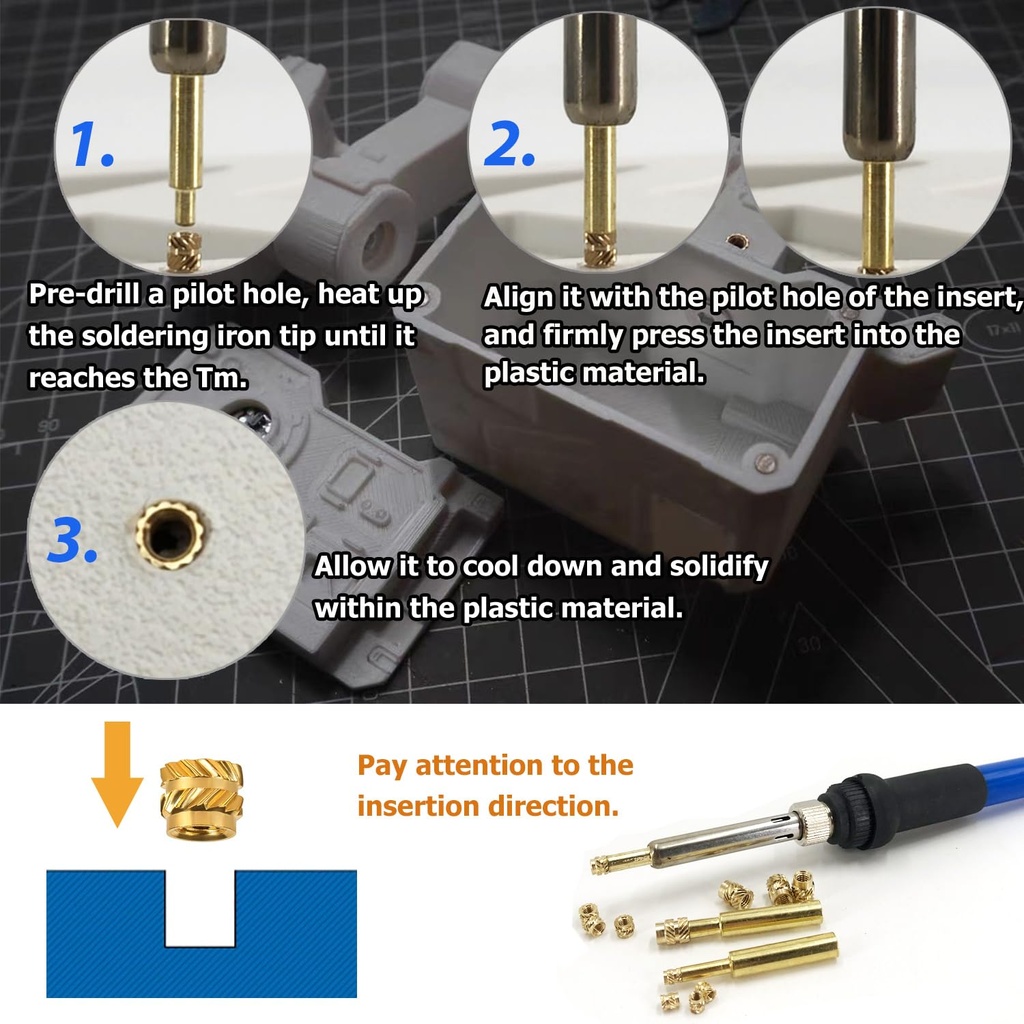 1.

Pre-drill a pilot hole, heat up the soldering iron tip until it reaches the Tm.

2.

Align it with the pilot hole of the insert, and firmly press the insert into the plastic material.

3.

Allow it to cool down and solidify within the plastic material.

Pay attention to the insertion direction.