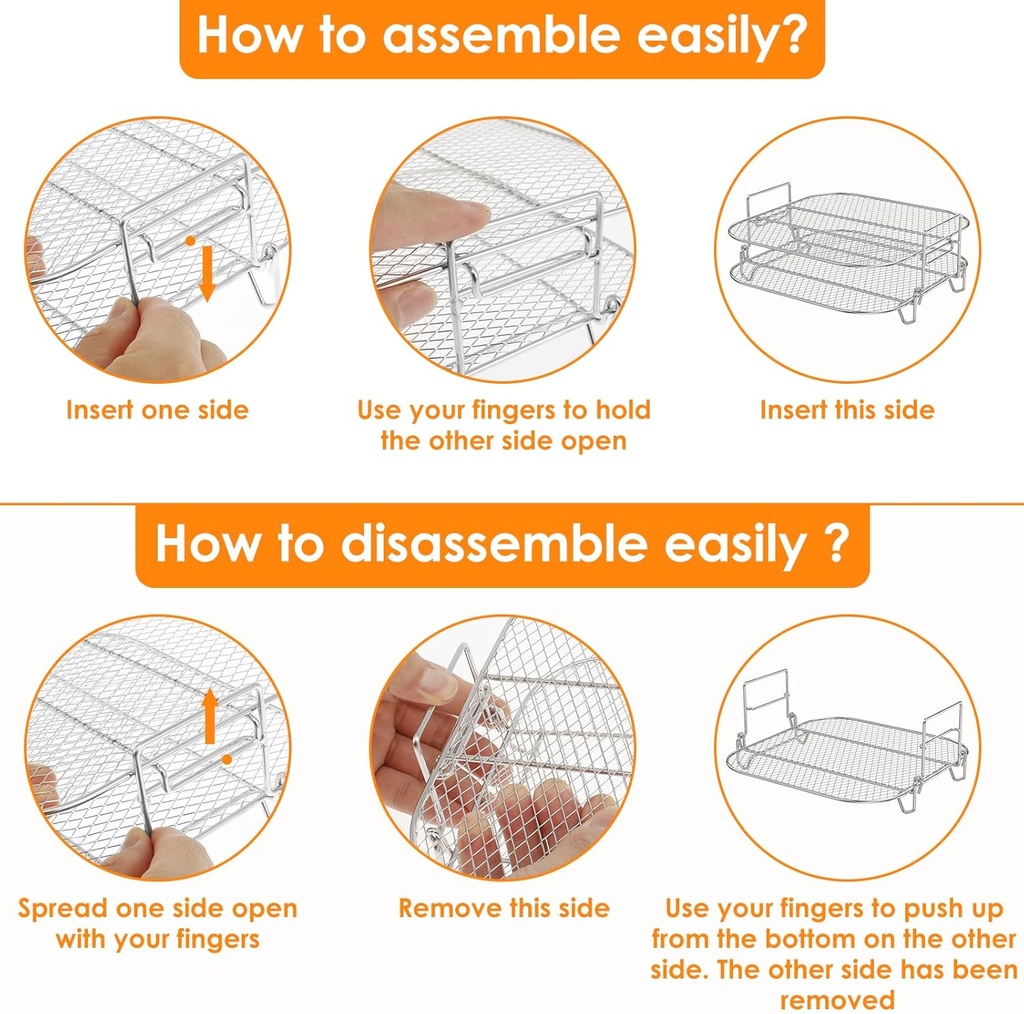 How to assemble easily?

Insert one side

Use your fingers to hold the other side open

Insert this side

How to disassemble easily ?

Spread one side open with your fingers

Remove this side

Use your fingers to push up from the bottom on the other side. The other side has been removed