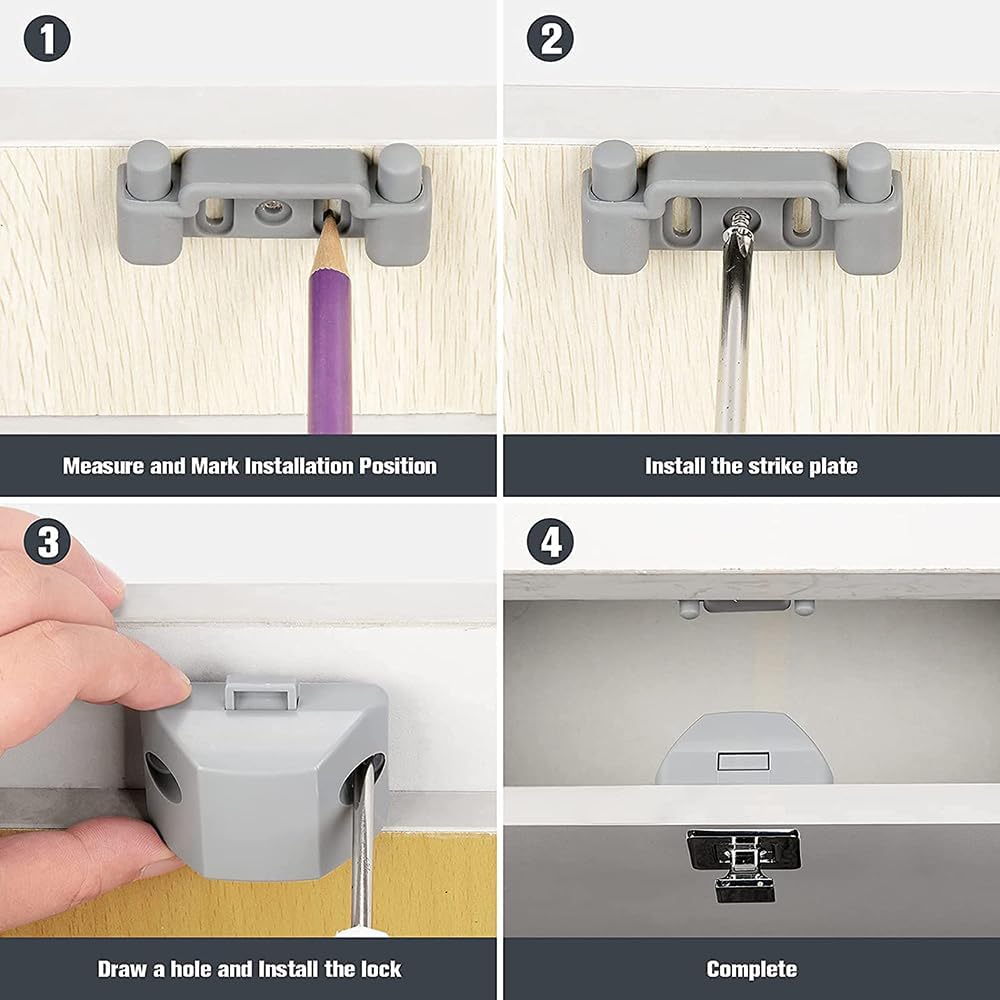 1

Measure and Mark Installation Position

2

Install the strike plate

3

Draw a hole and Install the lock

4

Complete