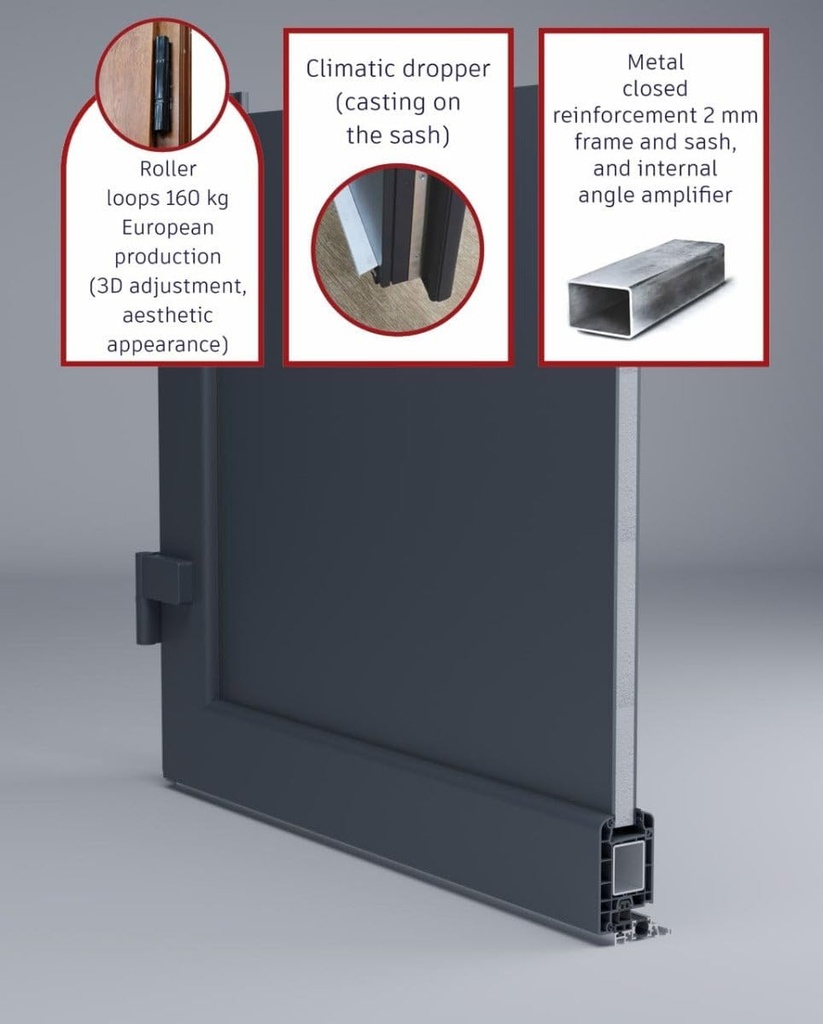 Roller loops 160 kg European production (3D adjustment, aesthetic appearance)

Climatic dropper (casting on the sash)

Metal closed reinforcement 2 mm frame and sash, and internal angle amplifier