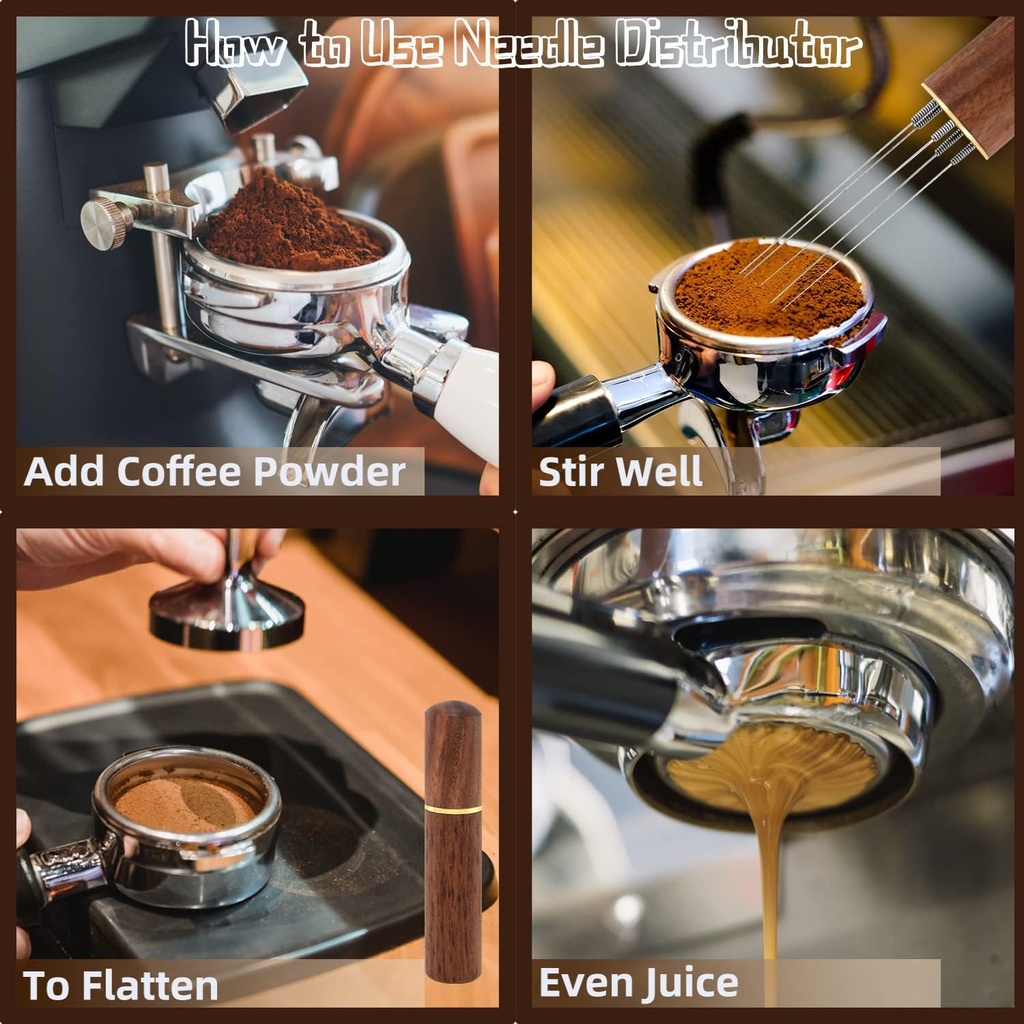 How to Use Needle Distributor

Add Coffee Powder

Stir Well

To Flatten

Even Juice