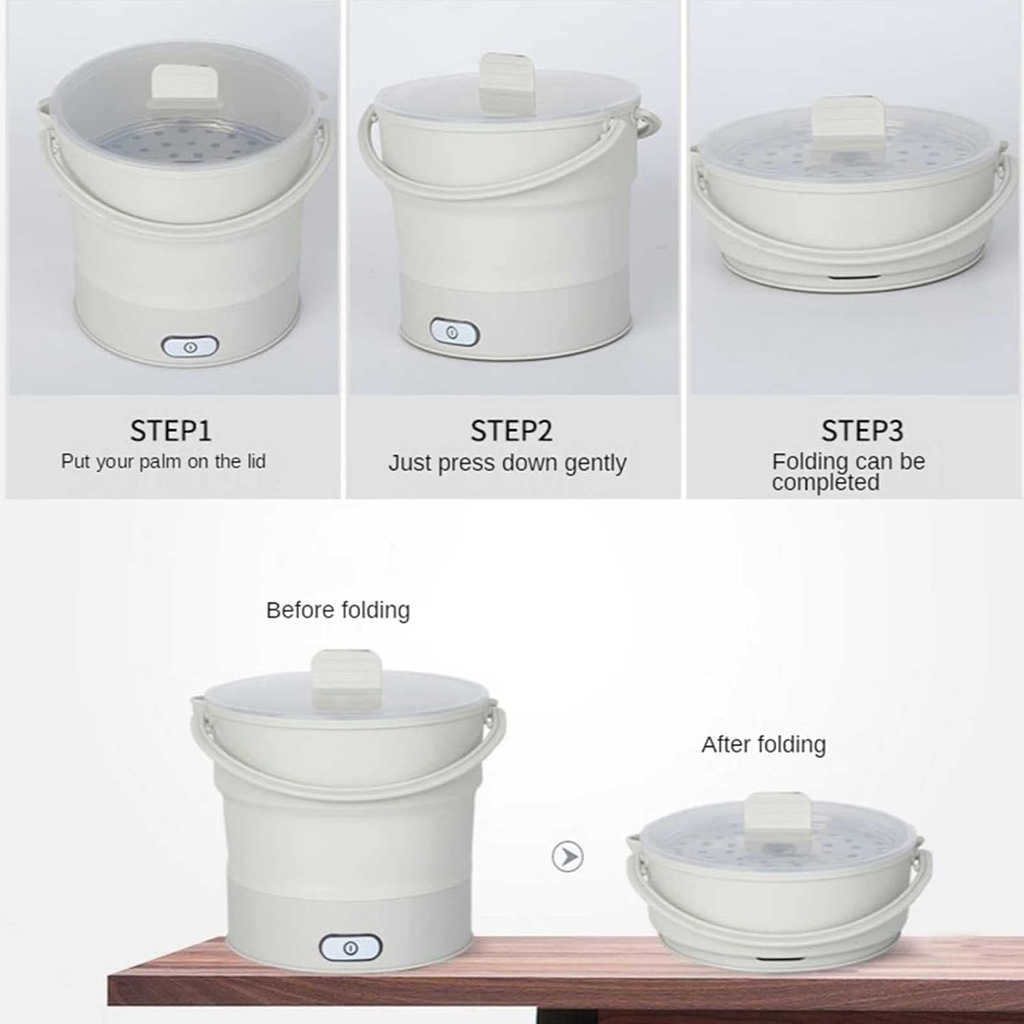 STEP1
Put your palm on the lid

STEP2
Just press down gently

STEP3
Folding can be completed

Before folding

After folding