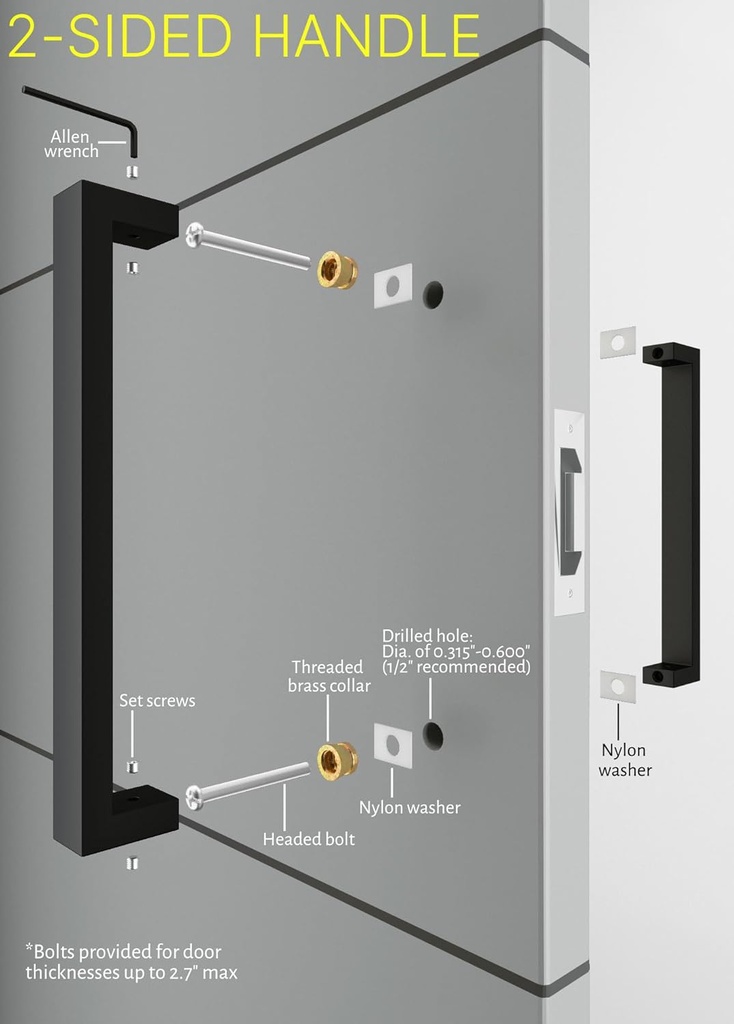 2-SIDED HANDLE

Allen wrench

Drilled hole:
Dia. of 0.315"-0.600"
(1/2" recommended)

Threaded brass collar

Set screws

Nylon washer

Headed bolt

Nylon washer

*Bolts provided for door thicknesses up to 2.7" max