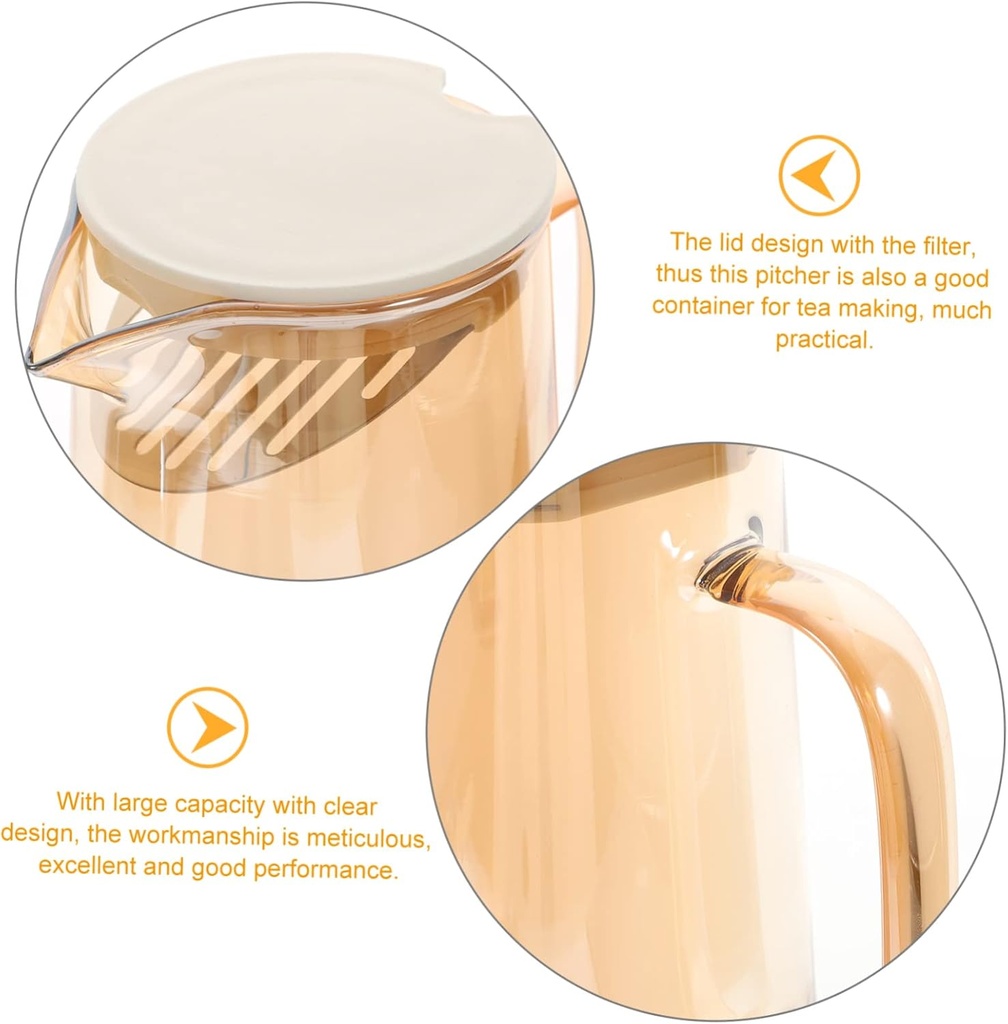 The lid design with the filter, thus this pitcher is also a good container for tea making, much practical.

With large capacity with clear design, the workmanship is meticulous, excellent and good performance.