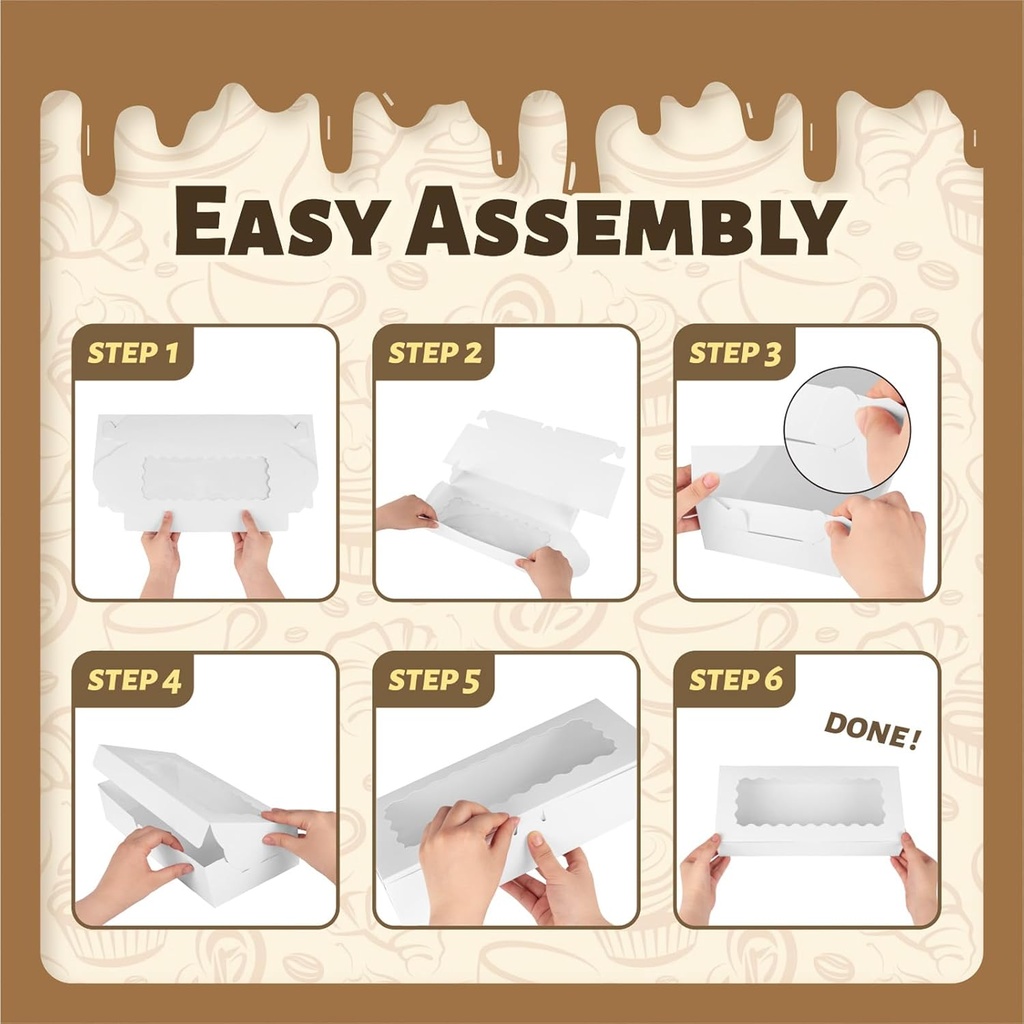 EASY ASSEMBLY

STEP 1

STEP 2

STEP 3

STEP 4

STEP 5

STEP 6

DONE!