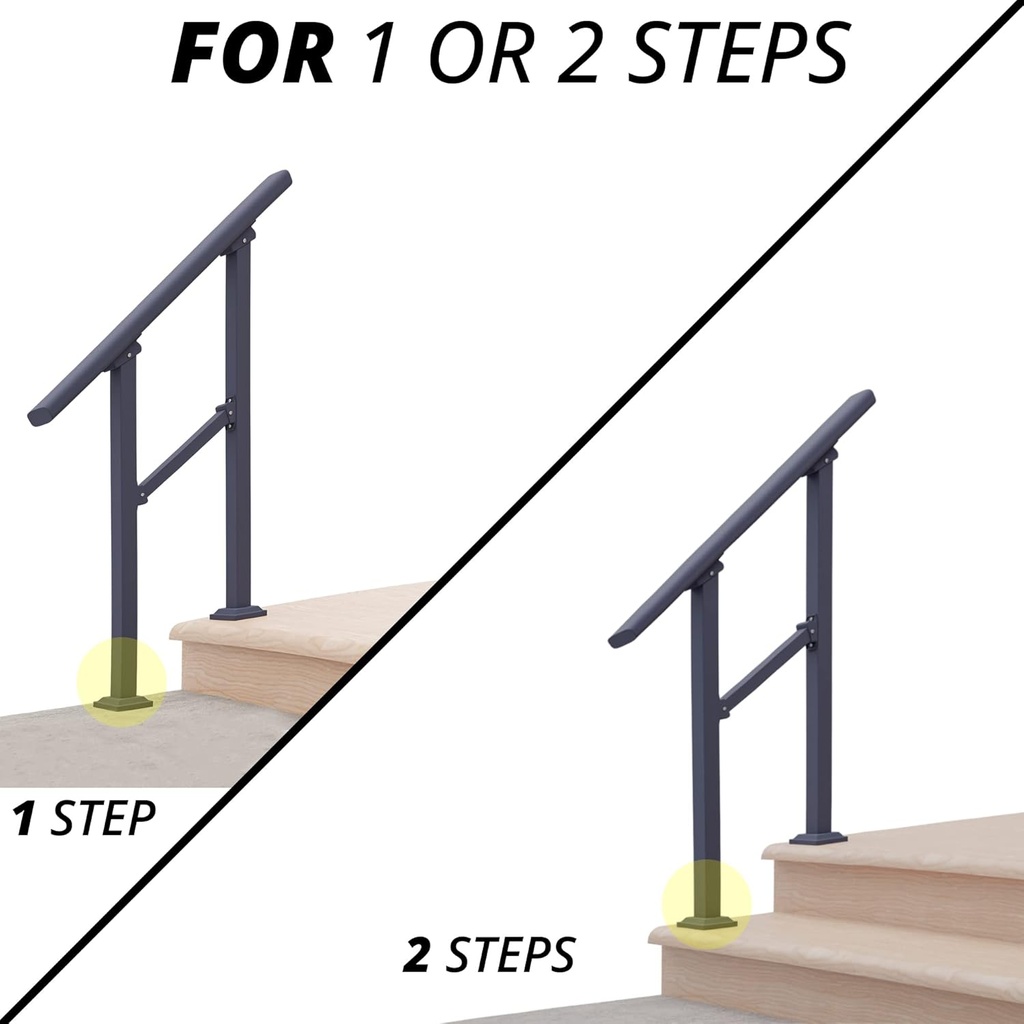 FOR 1 OR 2 STEPS

1 STEP

2 STEPS