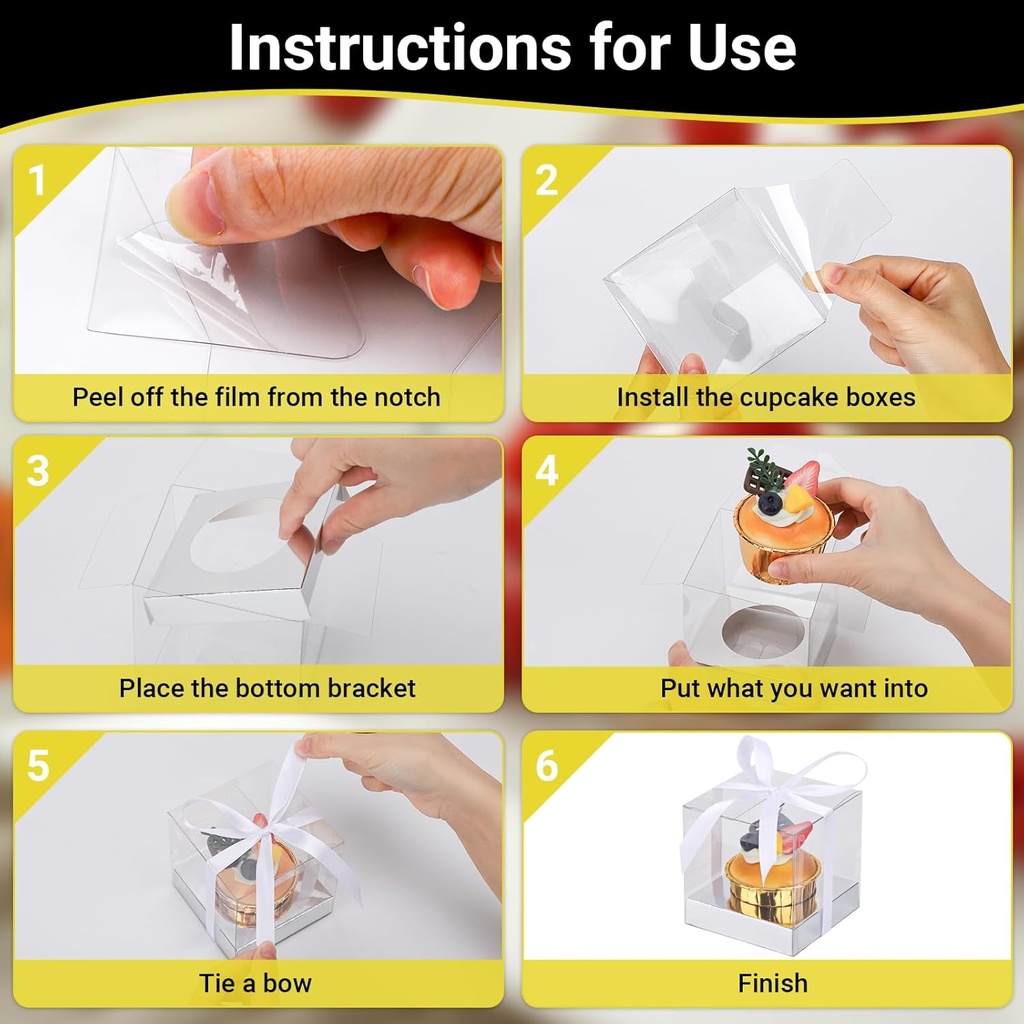 Instructions for Use

1
Peel off the film from the notch

2
Install the cupcake boxes

3
Place the bottom bracket

4
Put what you want into

5
Tie a bow

6
Finish