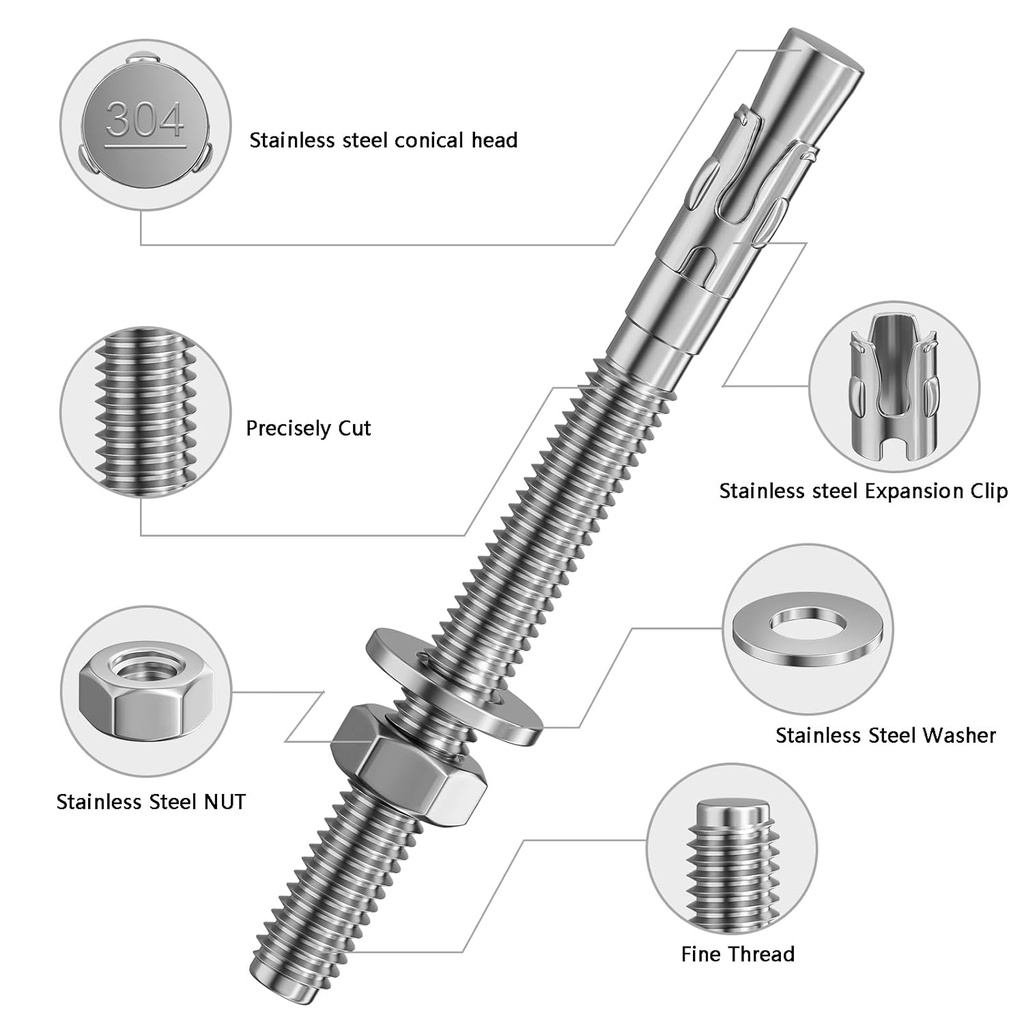 304

Stainless steel conical head

Precisely Cut

Stainless steel Expansion Clip

Stainless Steel Washer

Stainless Steel NUT

Fine Thread