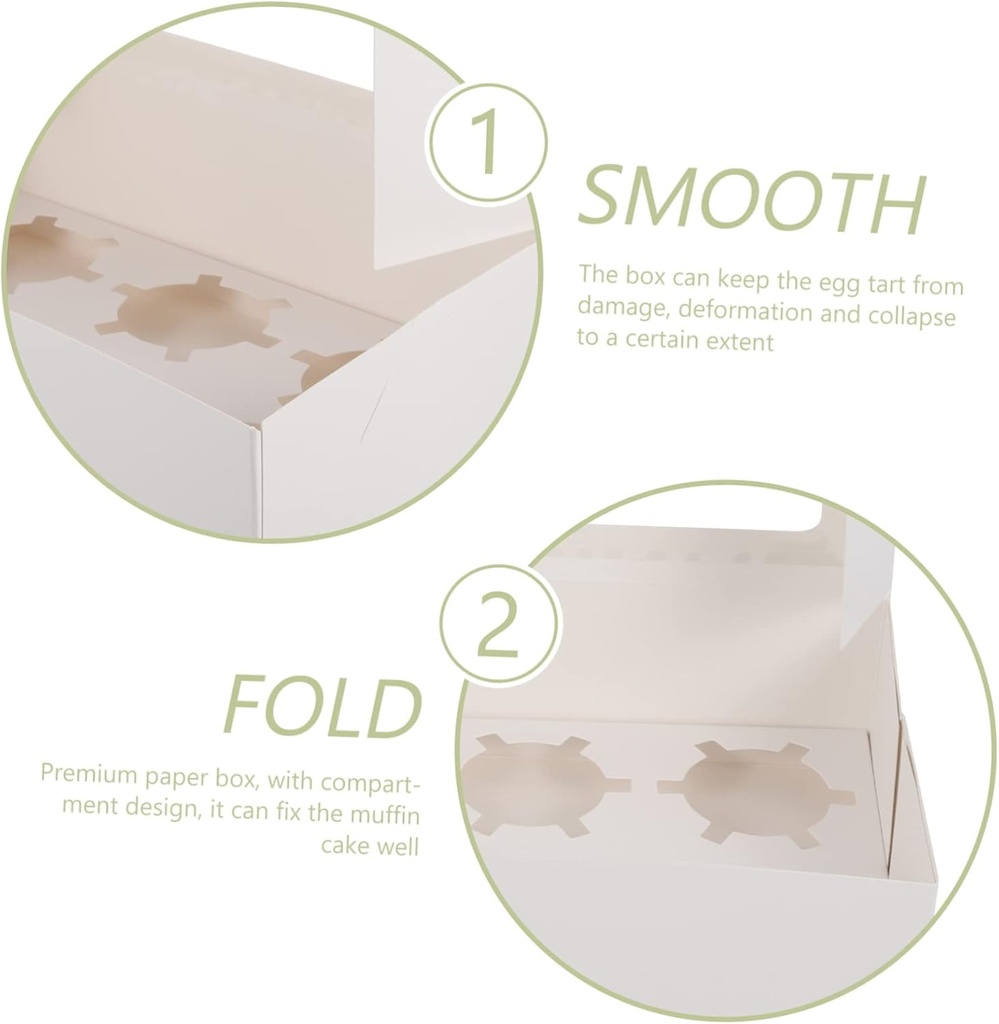 1

SMOOTH

The box can keep the egg tart from damage, deformation and collapse to a certain extent

2

FOLD

Premium paper box, with compartment design, it can fix the muffin cake well