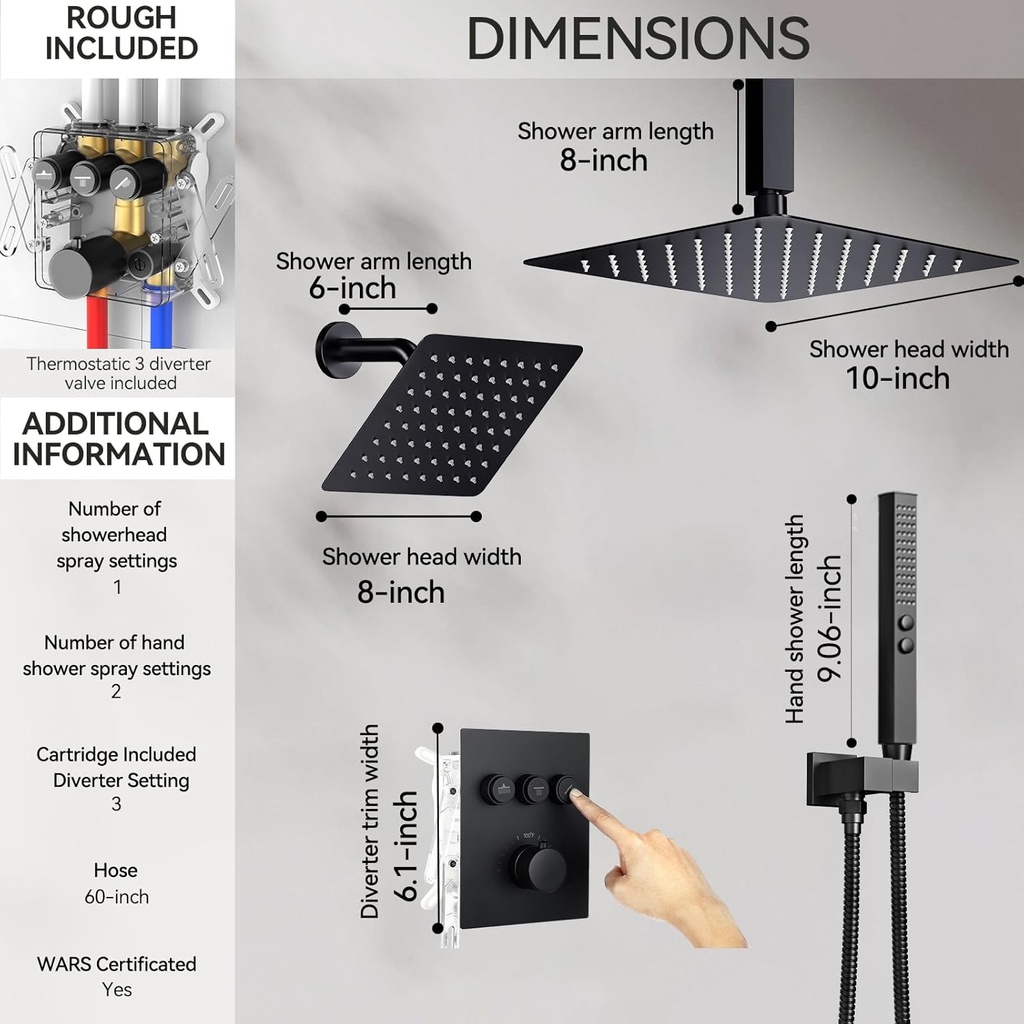 ROUGH INCLUDED

Thermostatic 3 diverter valve included

ADDITIONAL INFORMATION

Number of showerhead spray settings
1

Number of hand shower spray settings
2

Cartridge Included Diverter Setting
3

Hose
60-inch

WARS Certificated
Yes

DIMENSIONS

Shower arm length
8-inch

Shower head width
10-inch

Shower arm length
6-inch

Shower head width
8-inch

Hand shower length
9.06-inch

Diverter trim width
6.1-inch