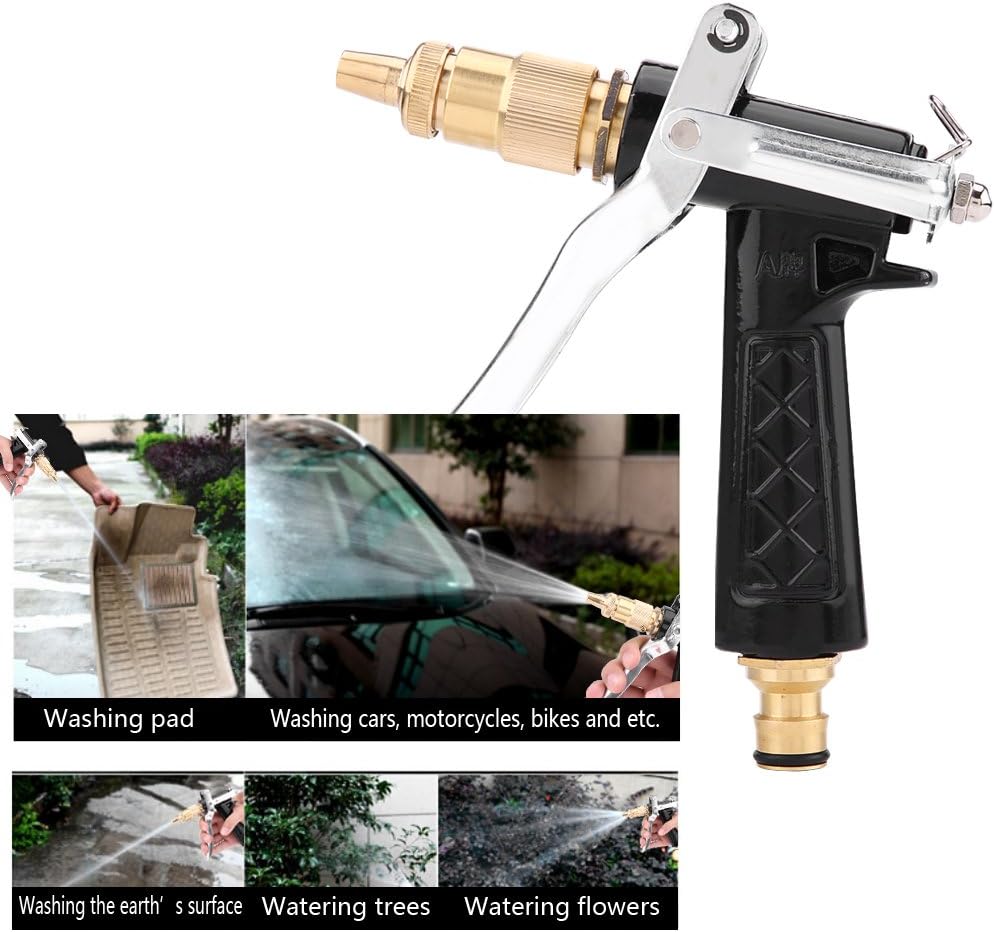 Washing pad

Washing cars, motorcycles, bikes and etc.

Washing the earth' s surface

Watering trees

Watering flowers