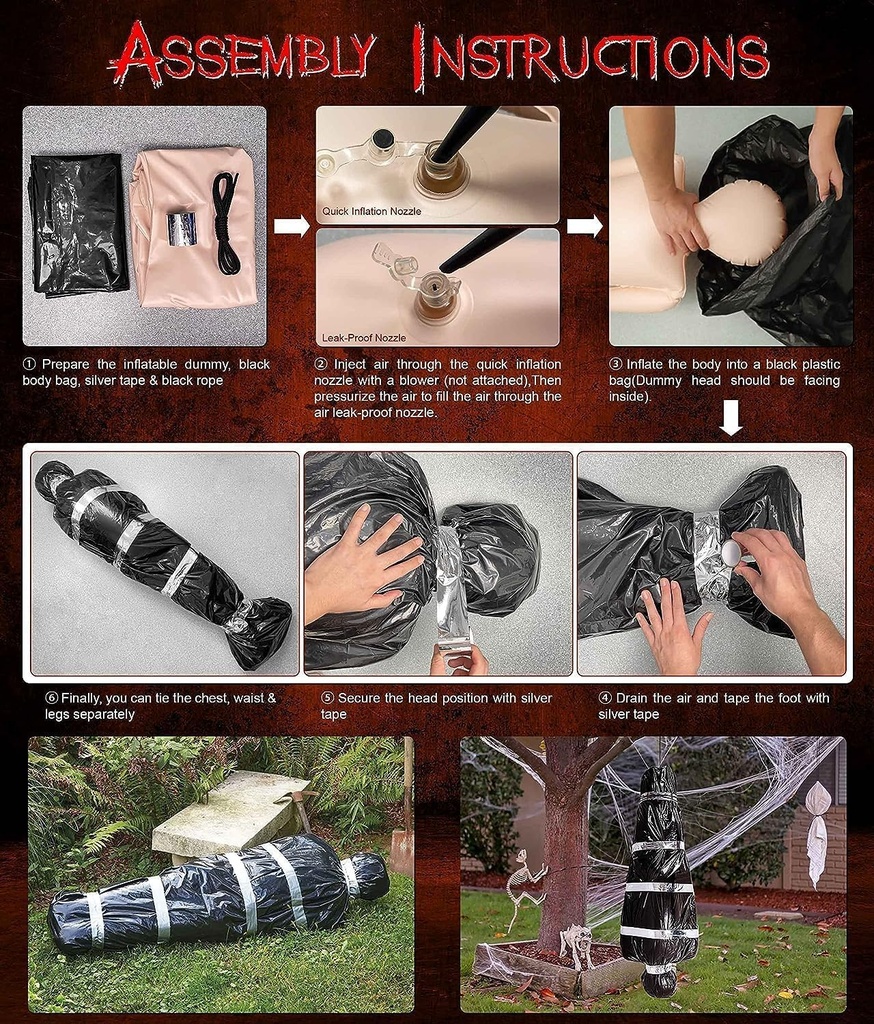 ASSEMBLY INSTRUCTIONS

Quick Inflation Nozzle

Leak-Proof Nozzle

① Prepare the inflatable dummy, black body bag, silver tape & black rope

② Inject air through the quick inflation nozzle with a blower (not attached),Then pressurize the air to fill the air through the air leak-proof nozzle.

③ Inflate the body into a black plastic bag(Dummy head should be facing inside).

⑥ Finally, you can tie the chest, waist & legs separately

⑤ Secure the head position with silver tape

④ Drain the air and tape the foot with silver tape