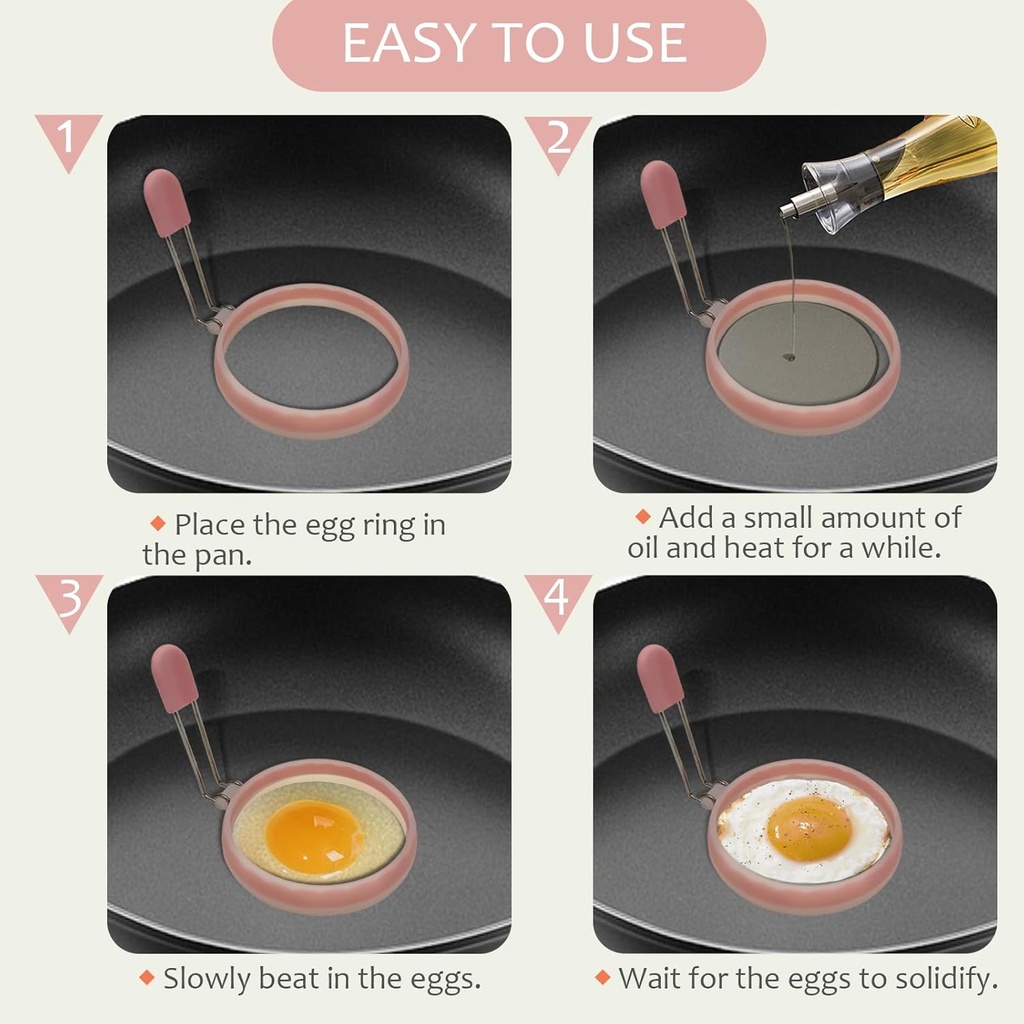 EASY TO USE

1

◆ Place the egg ring in the pan.

2

◆ Add a small amount of oil and heat for a while.

3

◆ Slowly beat in the eggs.

4

◆ Wait for the eggs to solidify.