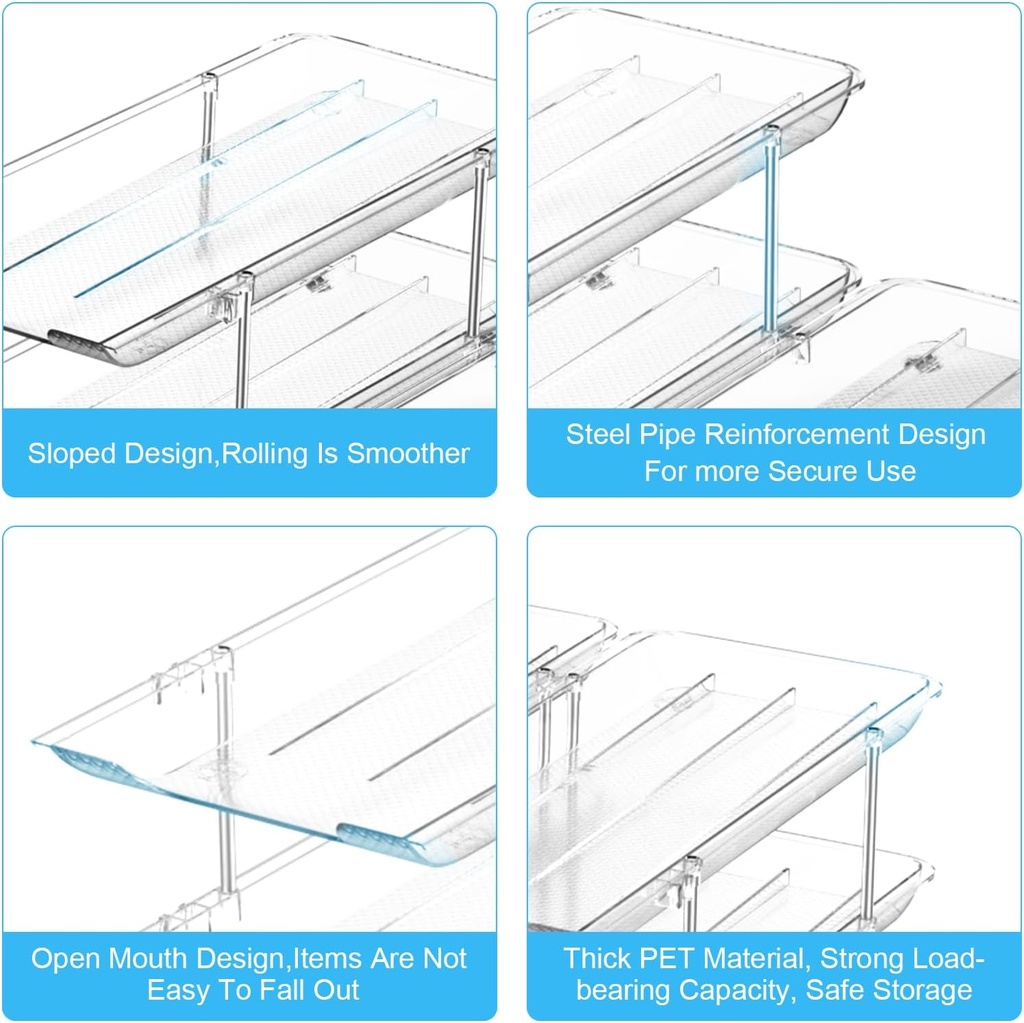 Sloped Design,Rolling Is Smoother

Steel Pipe Reinforcement Design For more Secure Use

Open Mouth Design,Items Are Not Easy To Fall Out

Thick PET Material, Strong Load-bearing Capacity, Safe Storage