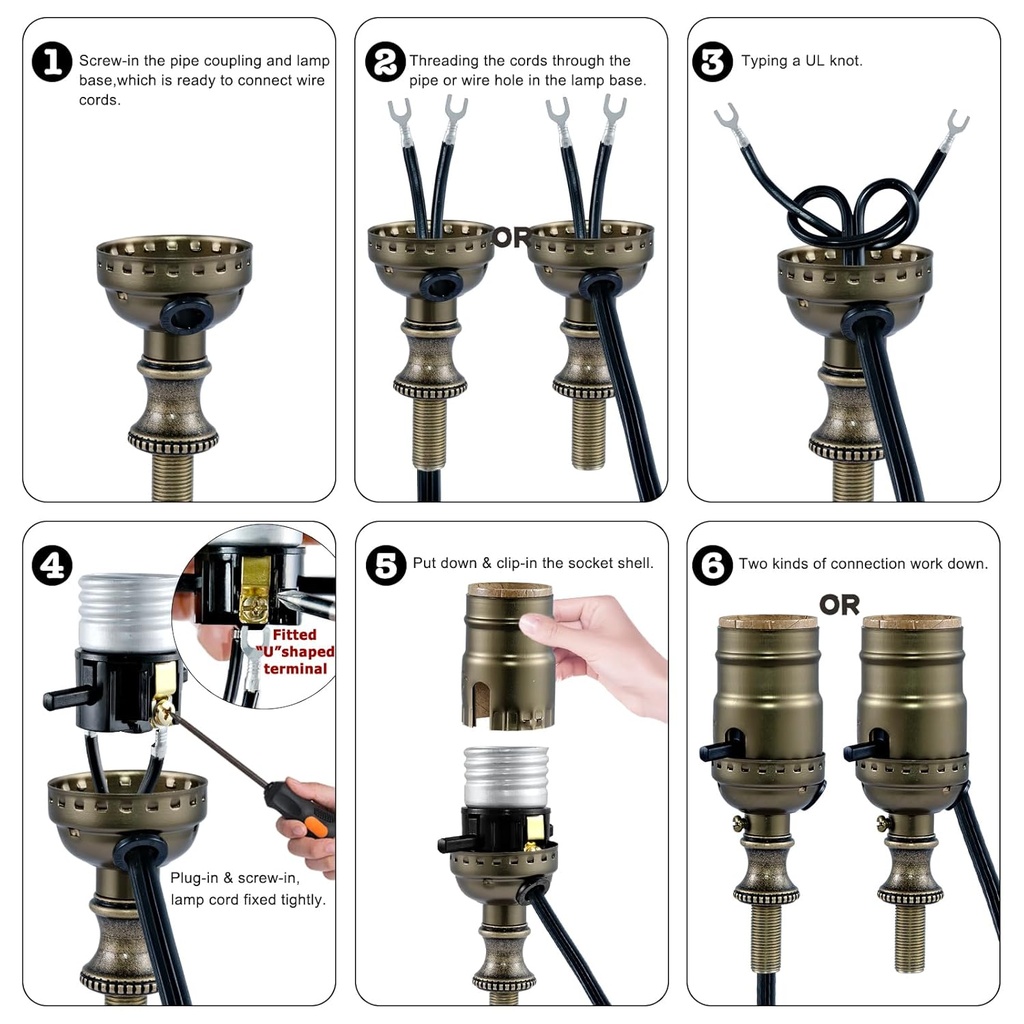 1 Screw-in the pipe coupling and lamp base,which is ready to connect wire cords.

2 Threading the cords through the pipe or wire hole in the lamp base.

OR

3 Typing a UL knot.

4

Fitted "U"shaped terminal

Plug-in & screw-in, lamp cord fixed tightly.

5 Put down & clip-in the socket shell.

6 Two kinds of connection work down.

OR