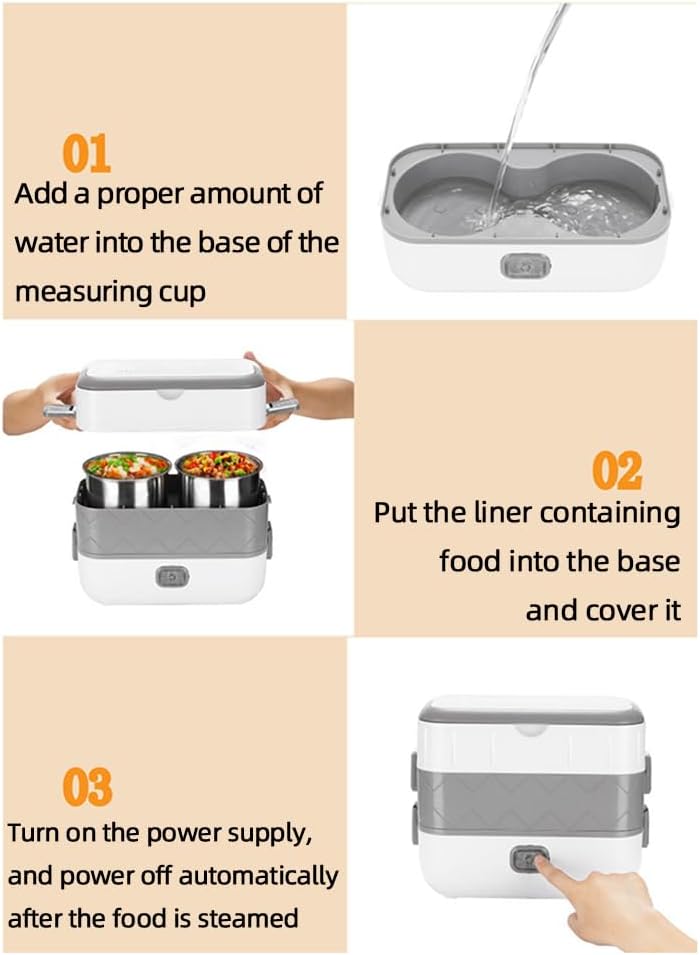 01
Add a proper amount of water into the base of the measuring cup

02
Put the liner containing food into the base and cover it

03
Turn on the power supply, and power off automatically after the food is steamed