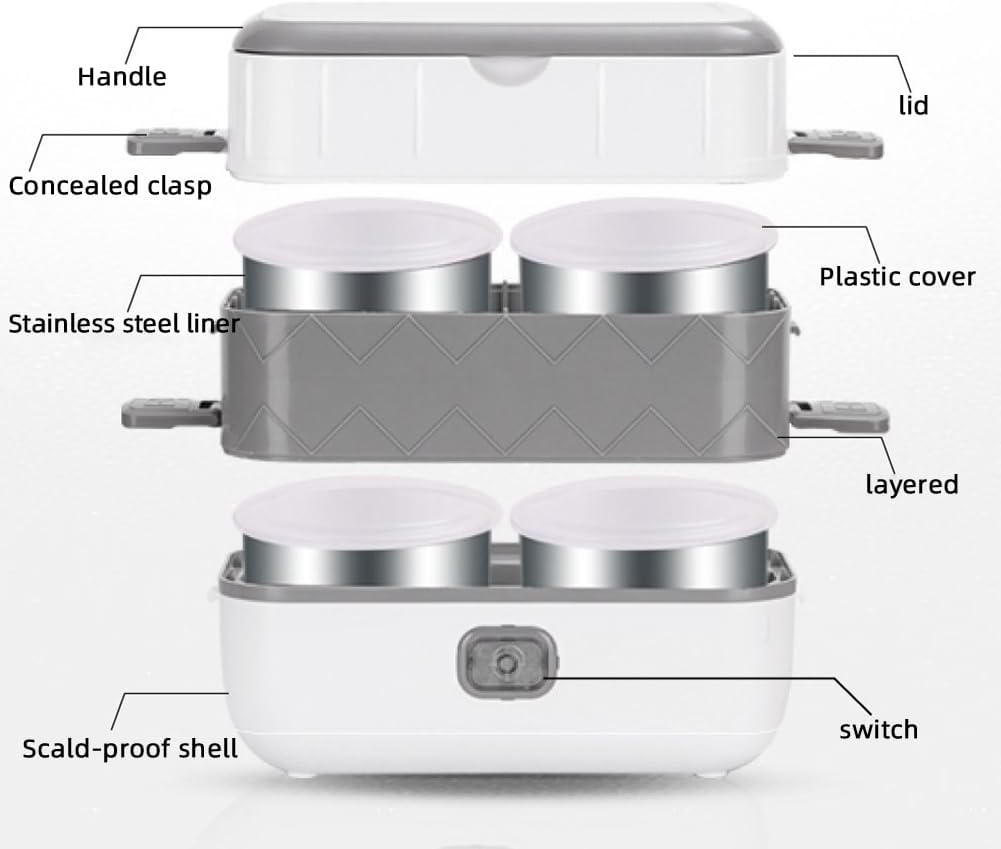 Handle

lid

Concealed clasp

Plastic cover

Stainless steel liner

layered

switch

Scald-proof shell