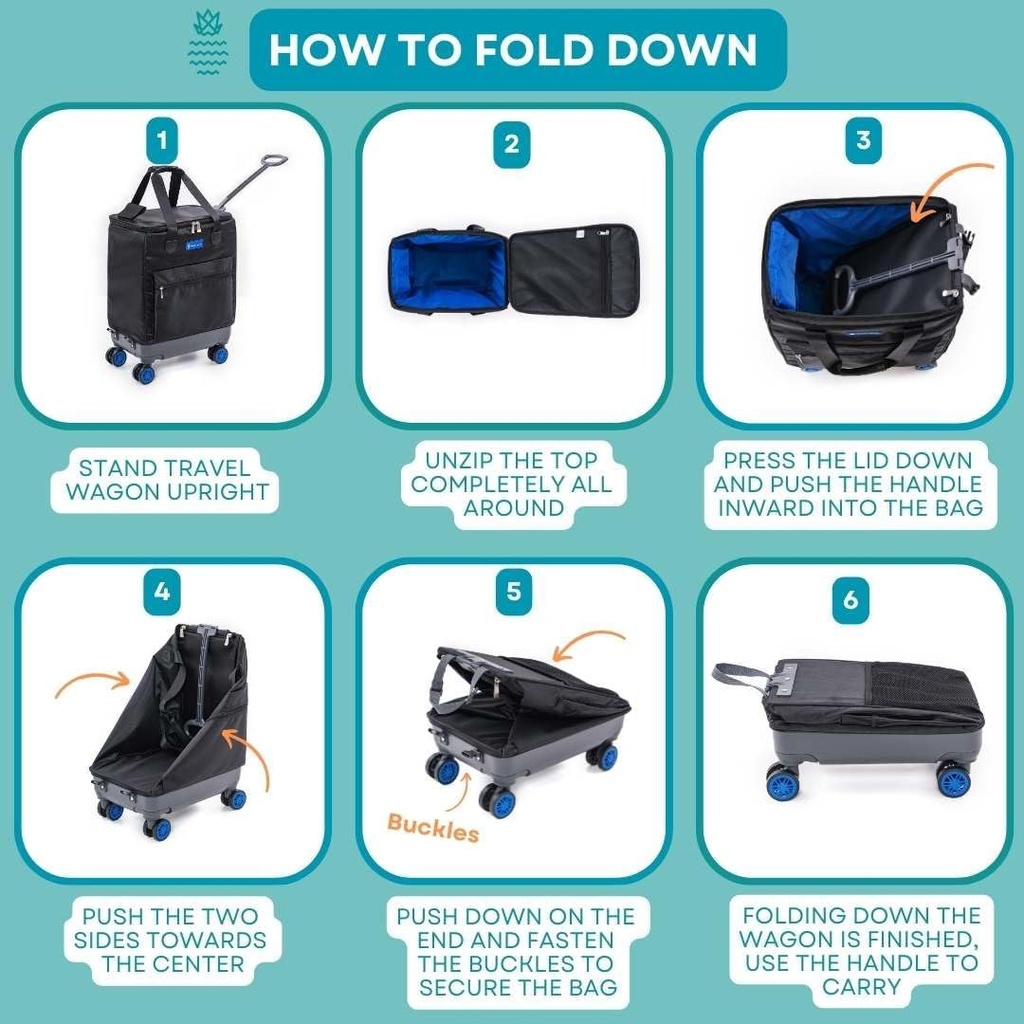 HOW TO FOLD DOWN

1

STAND TRAVEL WAGON UPRIGHT

2

UNZIP THE TOP COMPLETELY ALL AROUND

3

PRESS THE LID DOWN AND PUSH THE HANDLE INWARD INTO THE BAG

4

PUSH THE TWO SIDES TOWARDS THE CENTER

5

Buckles

PUSH DOWN ON THE END AND FASTEN THE BUCKLES TO SECURE THE BAG

6

FOLDING DOWN THE WAGON IS FINISHED, USE THE HANDLE TO CARRY