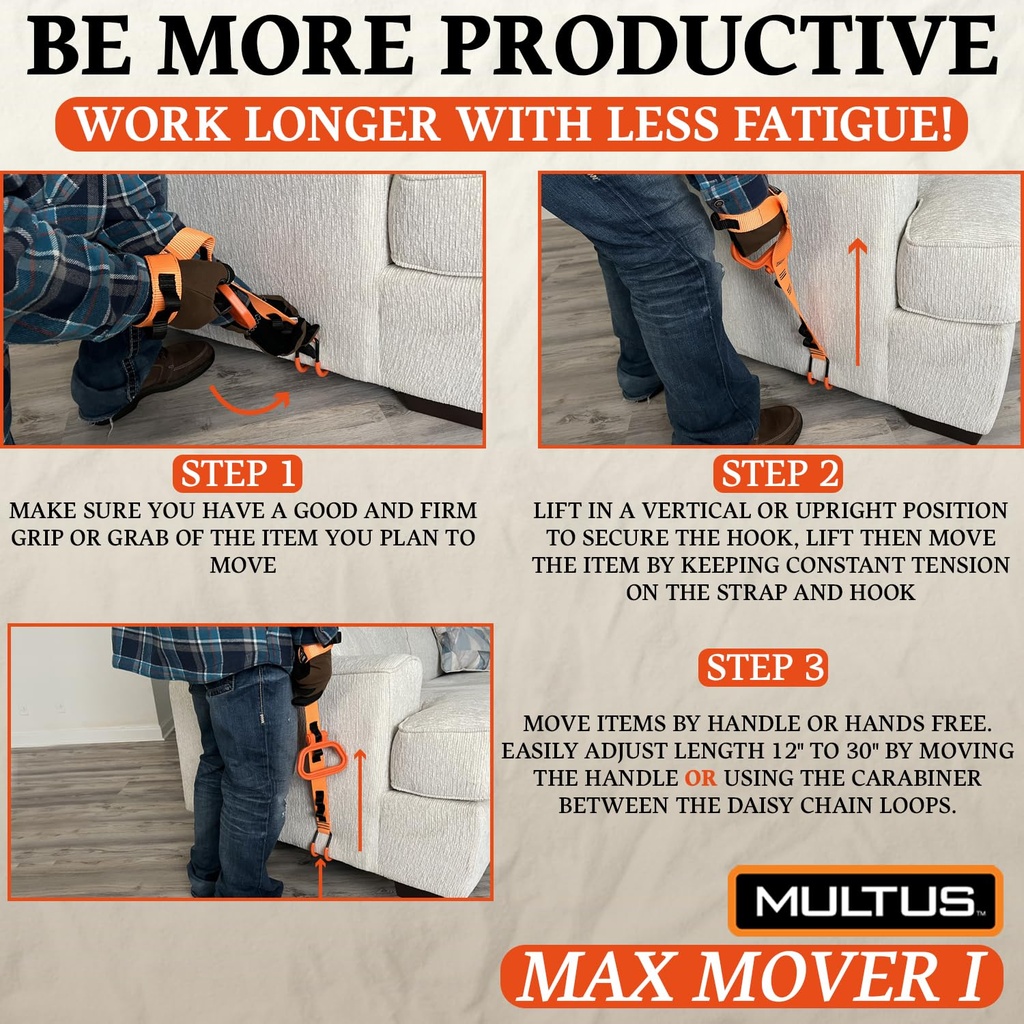 BE MORE PRODUCTIVE

WORK LONGER WITH LESS FATIGUE!

STEP 1

MAKE SURE YOU HAVE A GOOD AND FIRM GRIP OR GRAB OF THE ITEM YOU PLAN TO MOVE

STEP 2

LIFT IN A VERTICAL OR UPRIGHT POSITION TO SECURE THE HOOK, LIFT THEN MOVE THE ITEM BY KEEPING CONSTANT TENSION ON THE STRAP AND HOOK

STEP 3

MOVE ITEMS BY HANDLE OR HANDS FREE. EASILY ADJUST LENGTH 12" TO 30" BY MOVING THE HANDLE OR USING THE CARABINER BETWEEN THE DAISY CHAIN LOOPS.

MULTUS™

MAX MOVER I