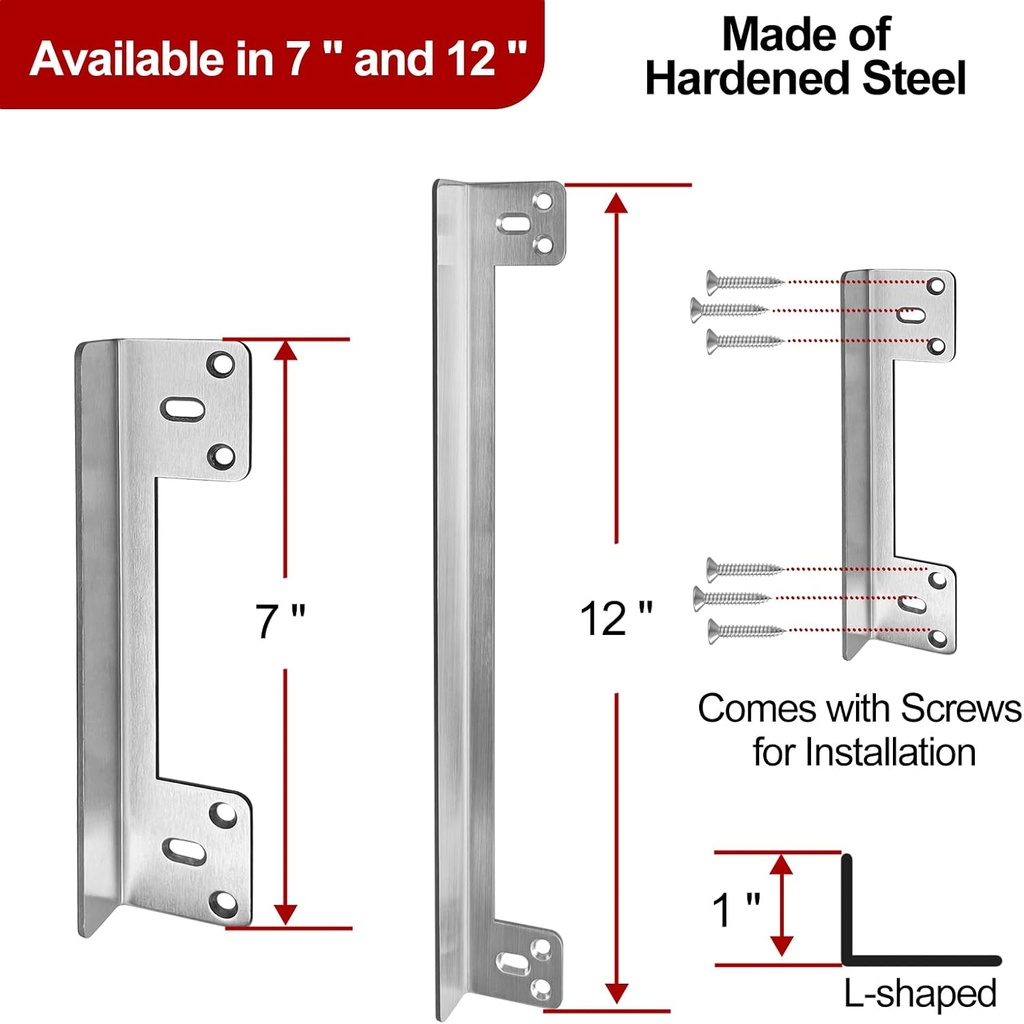 Available in 7 " and 12 "

Made of Hardened Steel

7 "

12 "

Comes with Screws for Installation

1 "

L-shaped