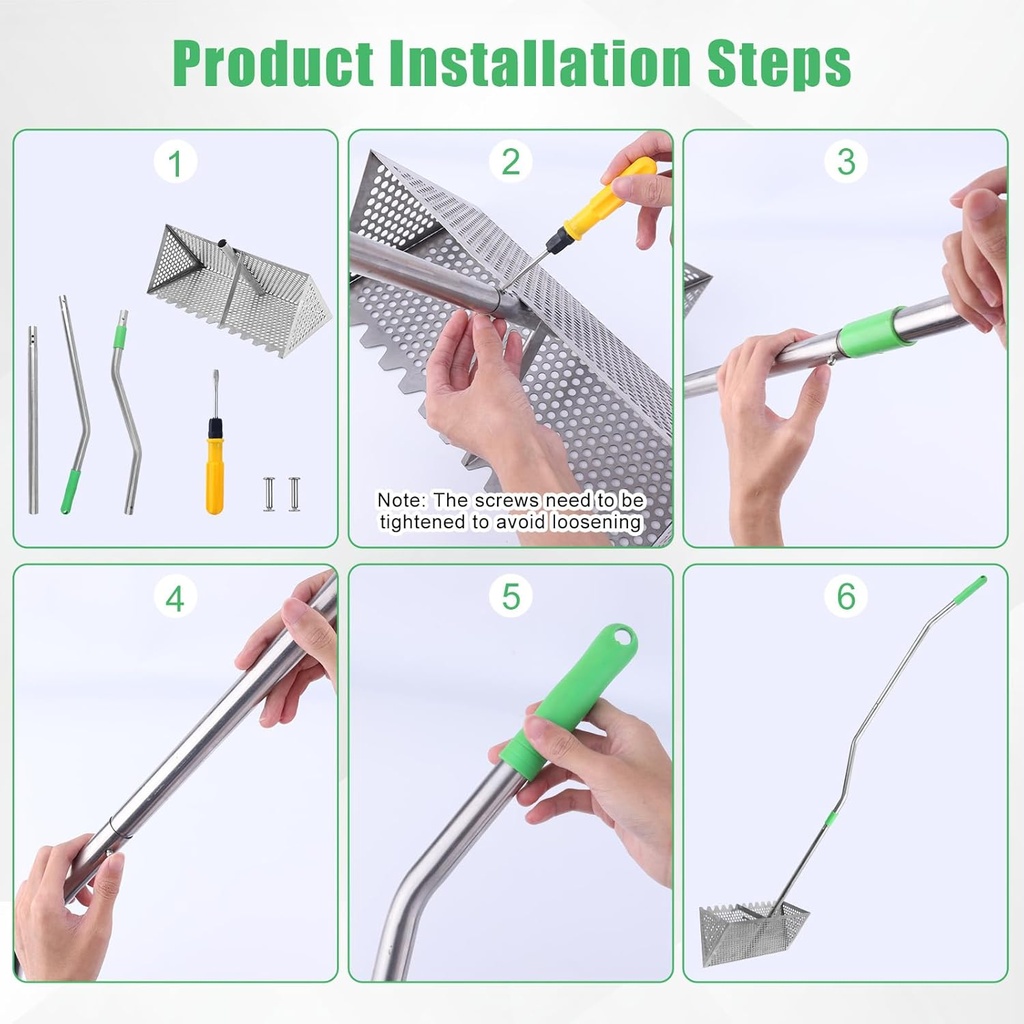 Product Installation Steps

1

2

Note: The screws need to be tightened to avoid loosening

3

4

5

6