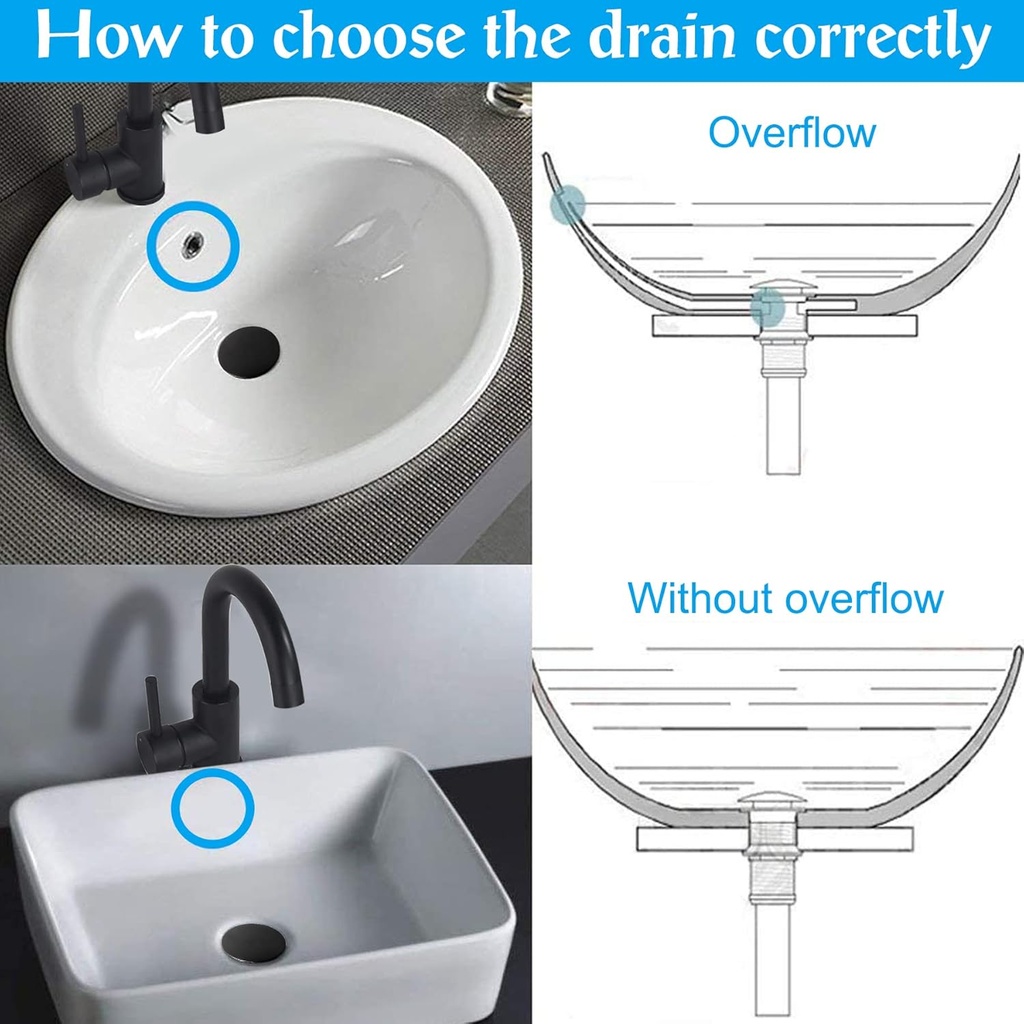 How to choose the drain correctly

Overflow

Without overflow