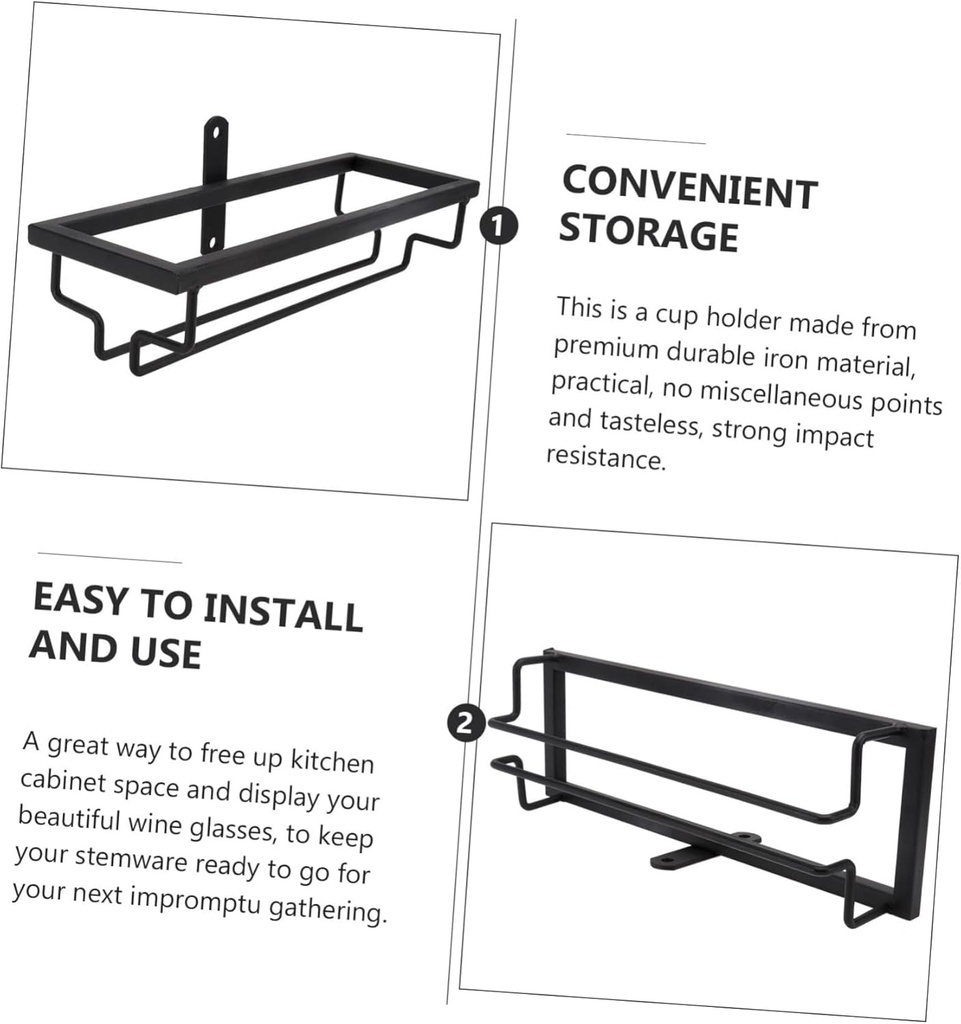 1

CONVENIENT STORAGE

This is a cup holder made from premium durable iron material, practical, no miscellaneous points and tasteless, strong impact resistance.

EASY TO INSTALL AND USE

A great way to free up kitchen cabinet space and display your beautiful wine glasses, to keep your stemware ready to go for your next impromptu gathering.

2