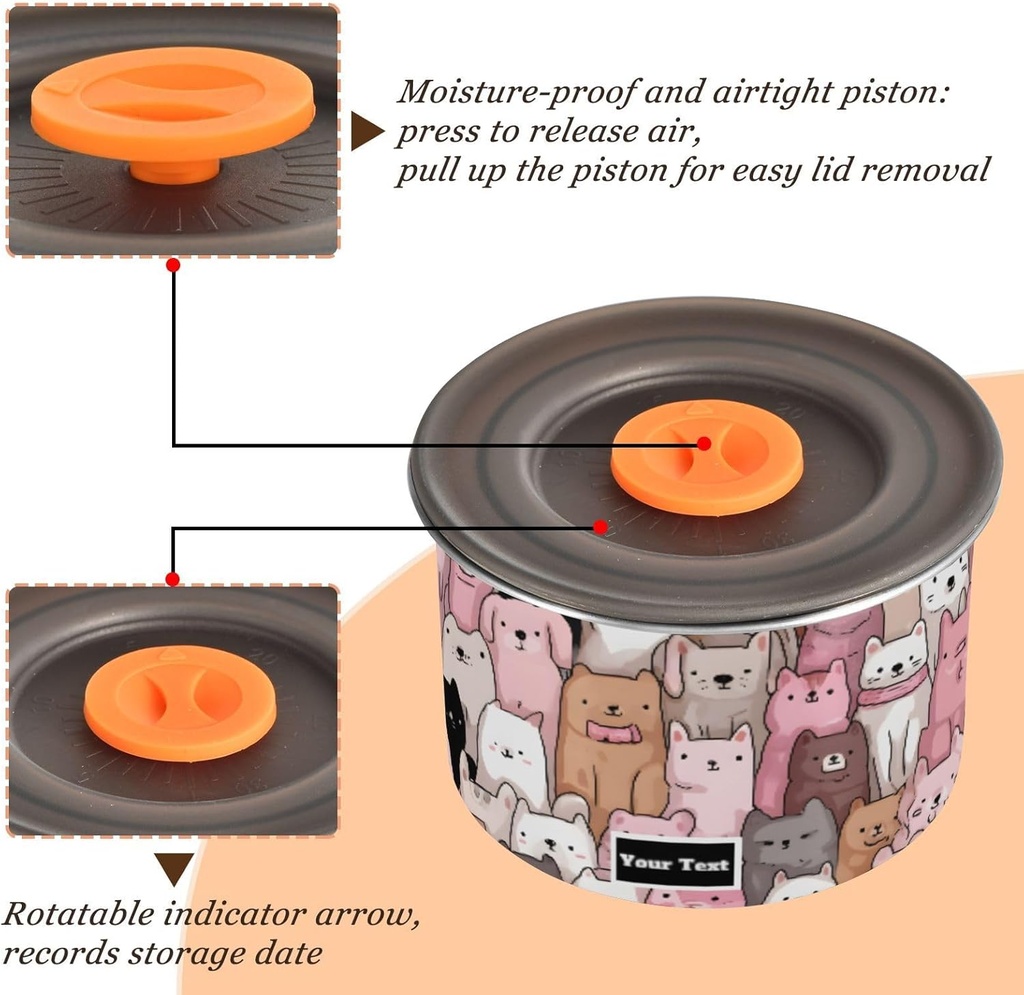 Moisture-proof and airtight piston:
press to release air,
pull up the piston for easy lid removal

Your Text

Rotatable indicator arrow,
records storage date